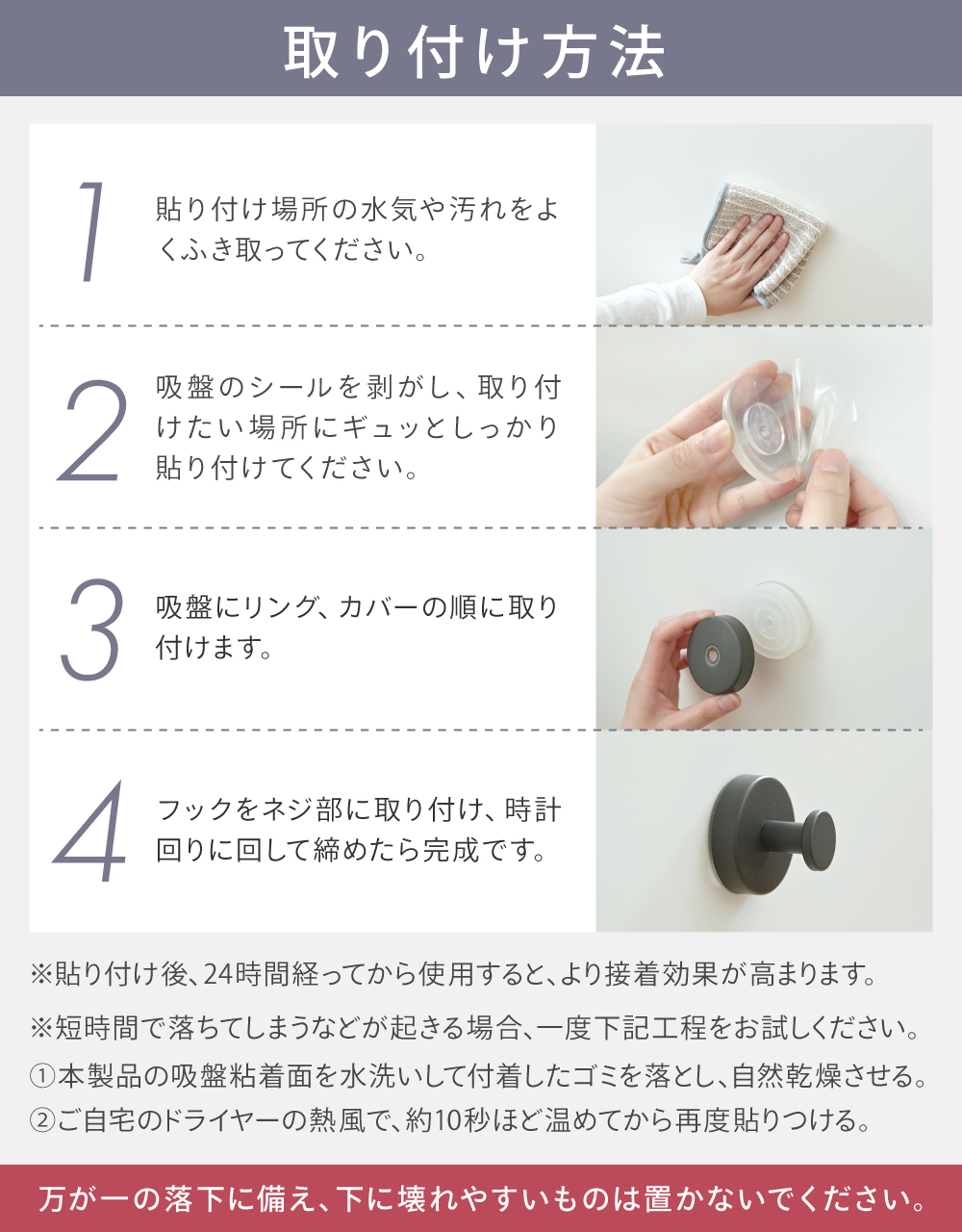 取り付け方法

1
貼り付け場所の水気や汚れをよくふき取ってください。

2
吸盤のシールを剥がし、取り付けたい場所にギュッとしっかり貼り付けてください。

3
吸盤にリング、カバーの順に取り付けます。

4
フックをネジ部に取り付け、時計回りに回して締めたら完成です。

※貼り付け後、24時間経ってから使用すると、より接着効果が高まります。

※短時間で落ちてしまうなどが起きる場合、一度下記工程をお試しください。
①本製品の吸盤粘着面を水洗いして付着したゴミを落とし、自然乾燥させる。
②ご自宅のドライヤーの熱風で、約10秒ほど温めてから再度貼りつける。

万が一の落下に備え、下に壊れやすいものは置かないでください。