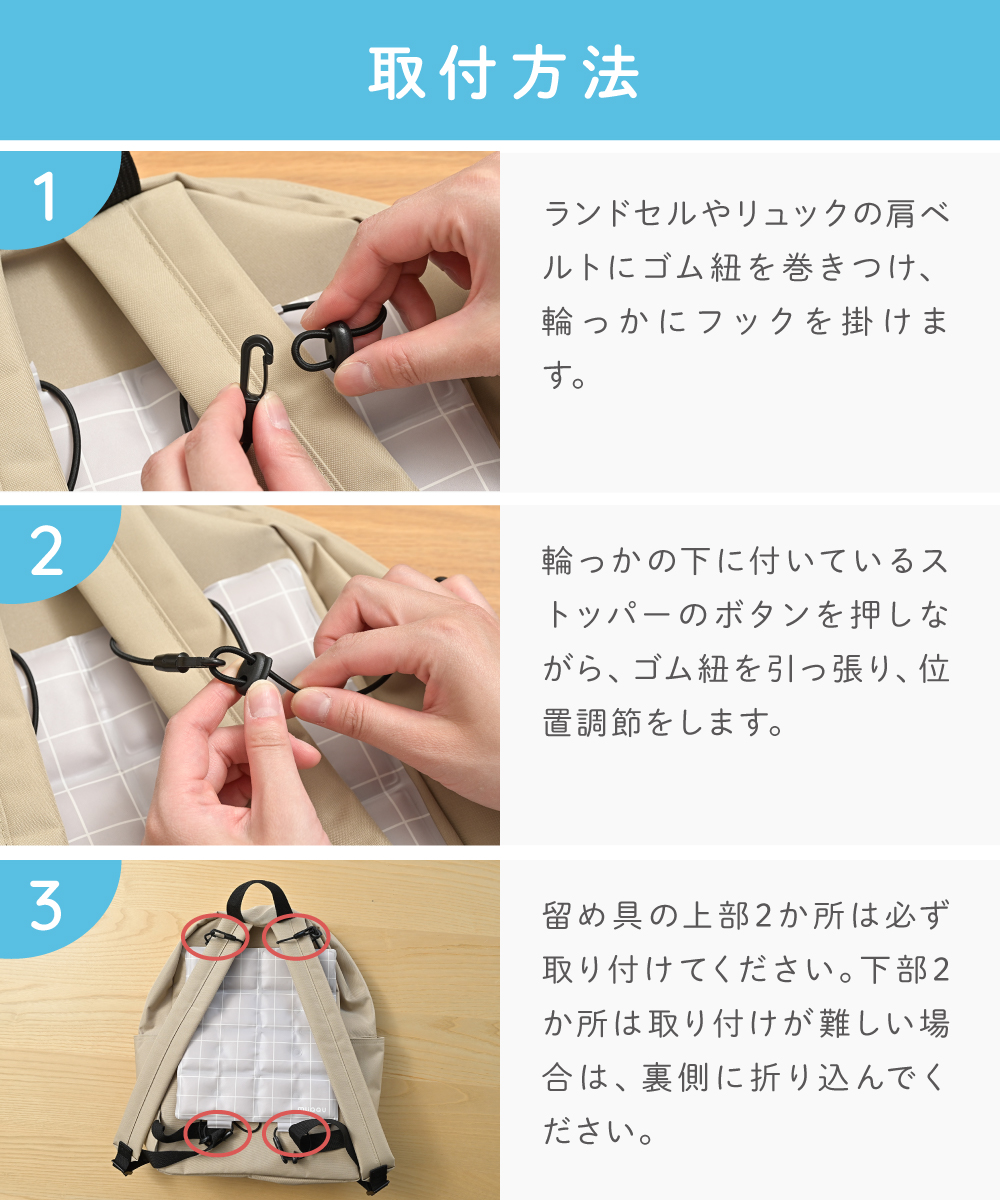 取付方法

1

ランドセルやリュックの肩ベルトにゴム紐を巻きつけ、輪っかにフックを掛けます。

2

輪っかの下に付いているストッパーのボタンを押しながら、ゴム紐を引っ張り、位置調節をします。

3

留め具の上部2か所は必ず取り付けてください。下部2か所は取り付けが難しい場合は、裏側に折り込んでください。