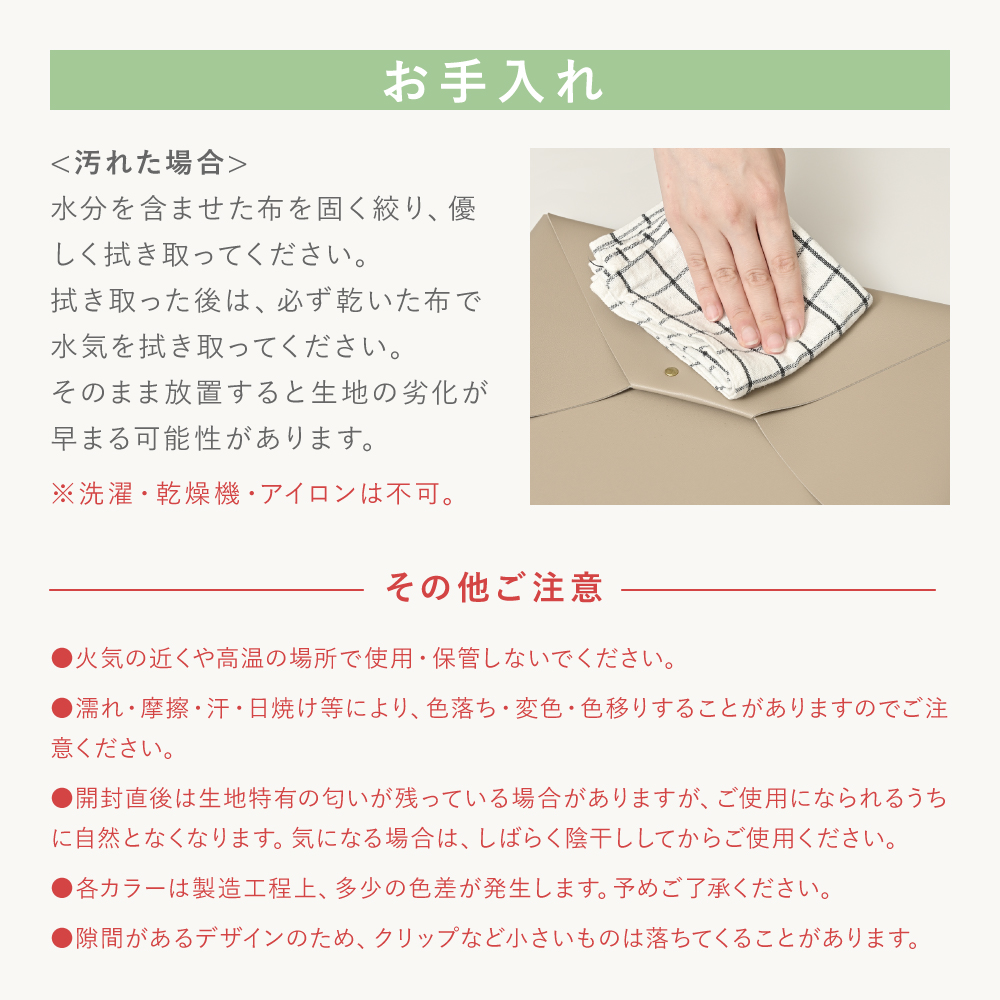 お手入れ

<汚れた場合>
水分を含ませた布を固く絞り、優しく拭き取ってください。
拭き取った後は、必ず乾いた布で水気を拭き取ってください。
そのまま放置すると生地の劣化が早まる可能性があります。

※洗濯・乾燥機・アイロンは不可。

その他ご注意

●火気の近くや高温の場所で使用・保管しないでください。

●濡れ・摩擦・汗・日焼け等により、色落ち・変色・色移りすることがありますのでご注意ください。

●開封直後は生地特有の匂いが残っている場合がありますが、ご使用になられるうちに自然となくなります。気になる場合は、しばらく陰干ししてからご使用ください。

●各カラーは製造工程上、多少の色差が発生します。予めご了承ください。

●隙間があるデザインのため、クリップなど小さいものは落ちてくることがあります。