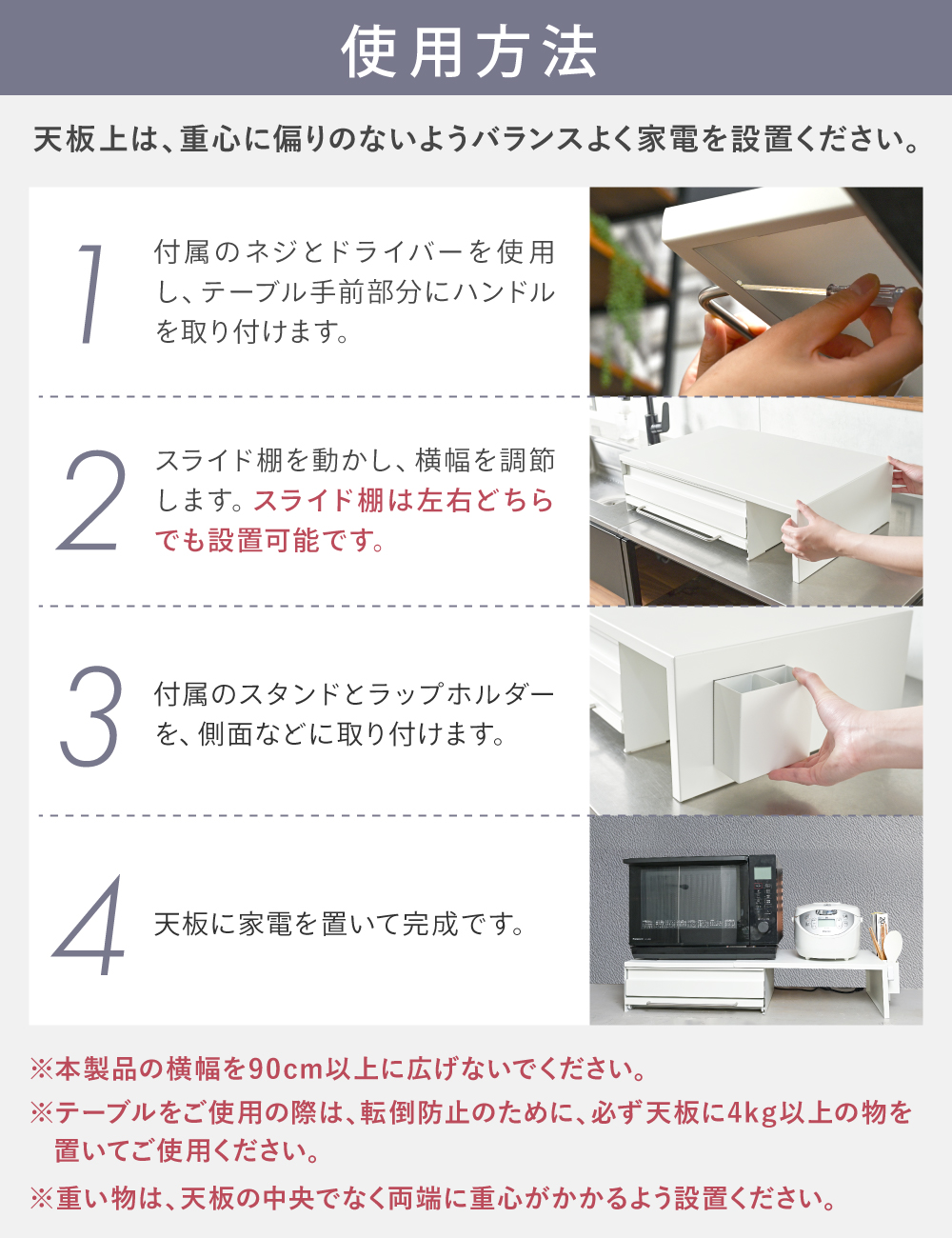 使用方法

天板上は、重心に偏りのないようバランスよく家電を設置ください。

1
付属のネジとドライバーを使用し、テーブル手前部分にハンドルを取り付けます。

2
スライド棚を動かし、横幅を調節します。スライド棚は左右どちらでも設置可能です。

3
付属のスタンドとラップホルダーを、側面などに取り付けます。

4
天板に家電を置いて完成です。

※本製品の横幅を90cm以上に広げないでください。
※テーブルをご使用の際は、転倒防止のために、必ず天板に4kg以上の物を置いてご使用ください。
※重い物は、天板の中央でなく両端に重心がかかるよう設置ください。