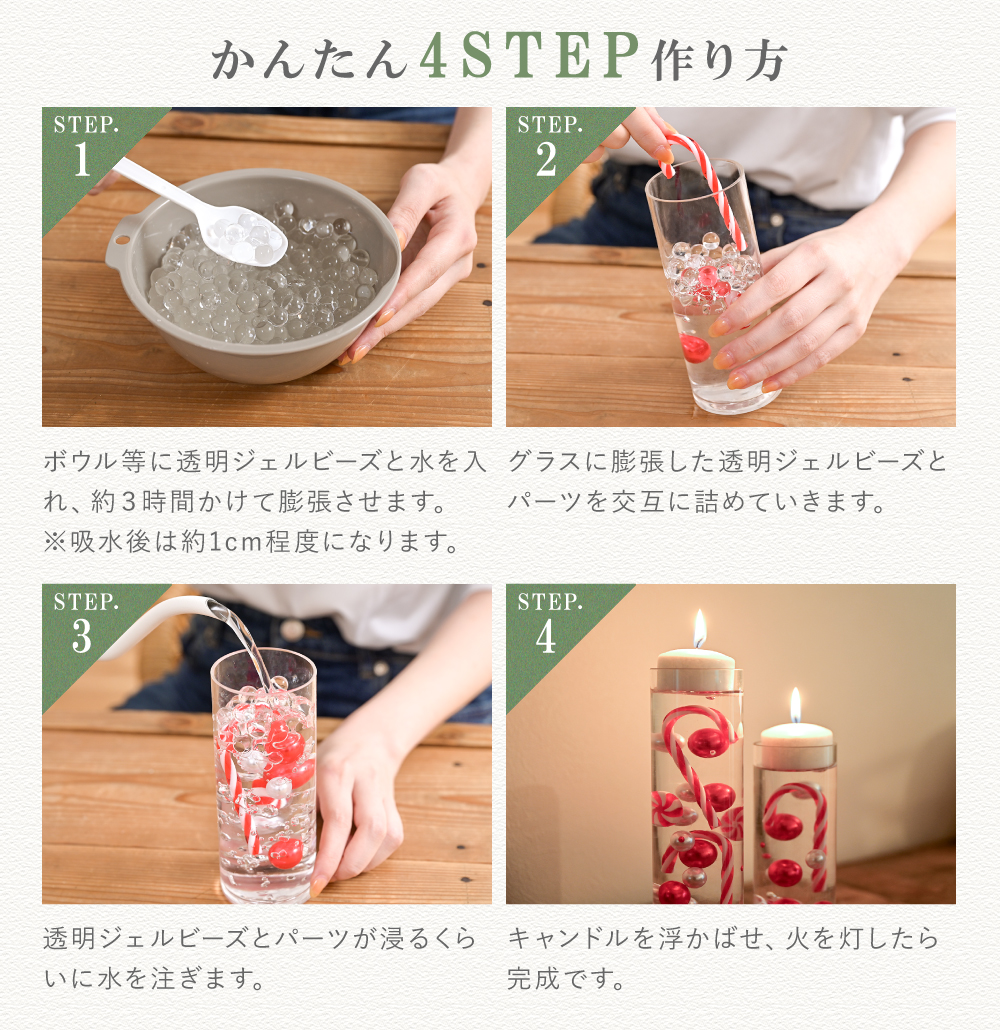 かんたん4STEP作り方

STEP.
1

ボウル等に透明ジェルビーズと水を入れ、約３時間かけて膨張させます。
※吸水後は約1cm程度になります。

STEP.
2

グラスに膨張した透明ジェルビーズとパーツを交互に詰めていきます。

STEP.
3

透明ジェルビーズとパーツが浸るくらいに水を注ぎます。

STEP.
4

キャンドルを浮かばせ、火を灯したら完成です。