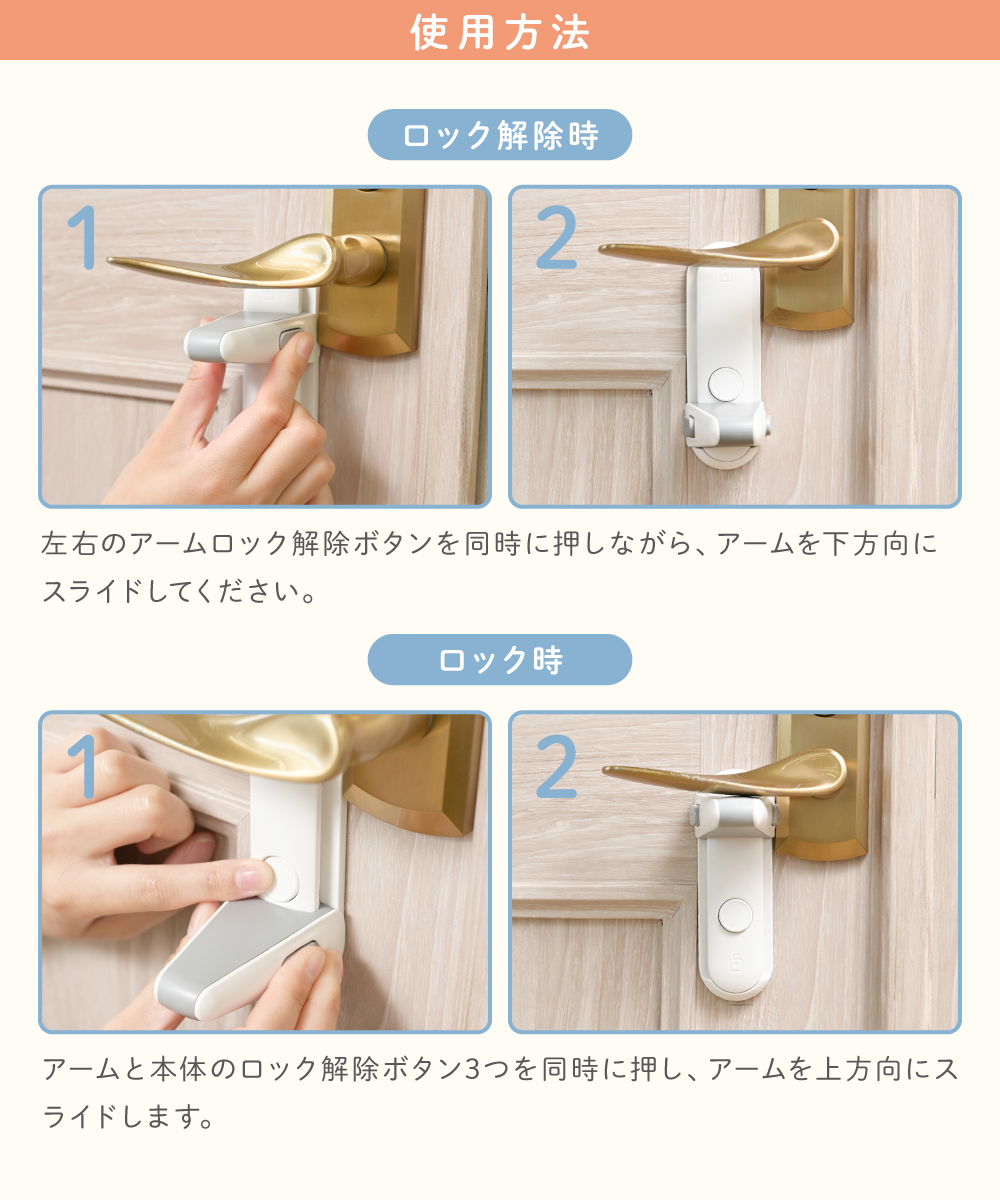 使用方法

ロック解除時

1

2

左右のアームロック解除ボタンを同時に押しながら、アームを下方向にスライドしてください。

ロック時

1

2

アームと本体のロック解除ボタン3つを同時に押し、アームを上方向にスライドします。