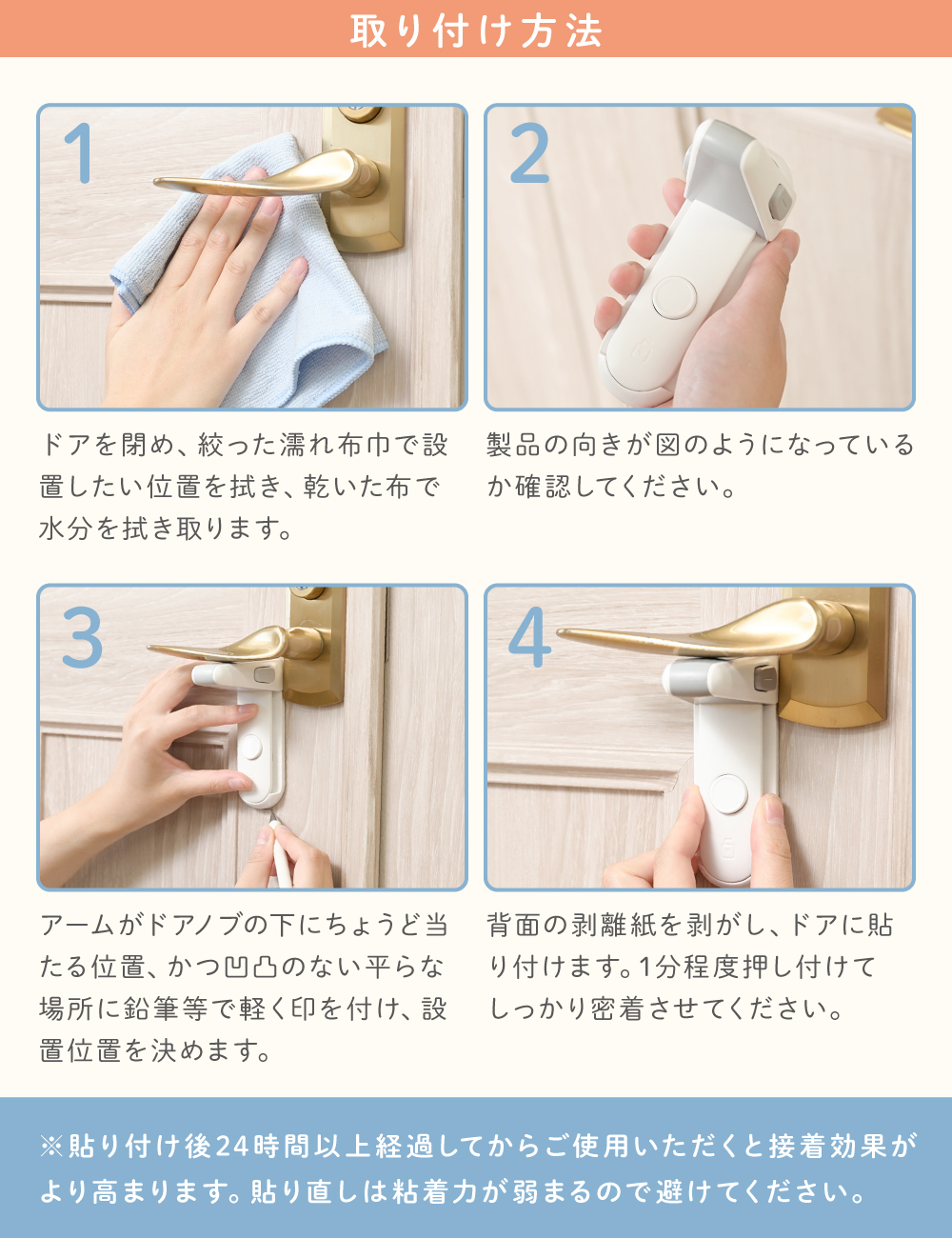 取り付け方法

1

ドアを閉め、絞った濡れ布巾で設置したい位置を拭き、乾いた布で水分を拭き取ります。

2

製品の向きが図のようになっているか確認してください。

3

アームがドアノブの下にちょうど当たる位置、かつ凹凸のない平らな場所に鉛筆等で軽く印を付け、設置位置を決めます。

4

背面の剥離紙を剥がし、ドアに貼り付けます。1分程度押し付けてしっかり密着させてください。

※貼り付け後24時間以上経過してからご使用いただくと接着効果がより高まります。貼り直しは粘着力が弱まるので避けてください。