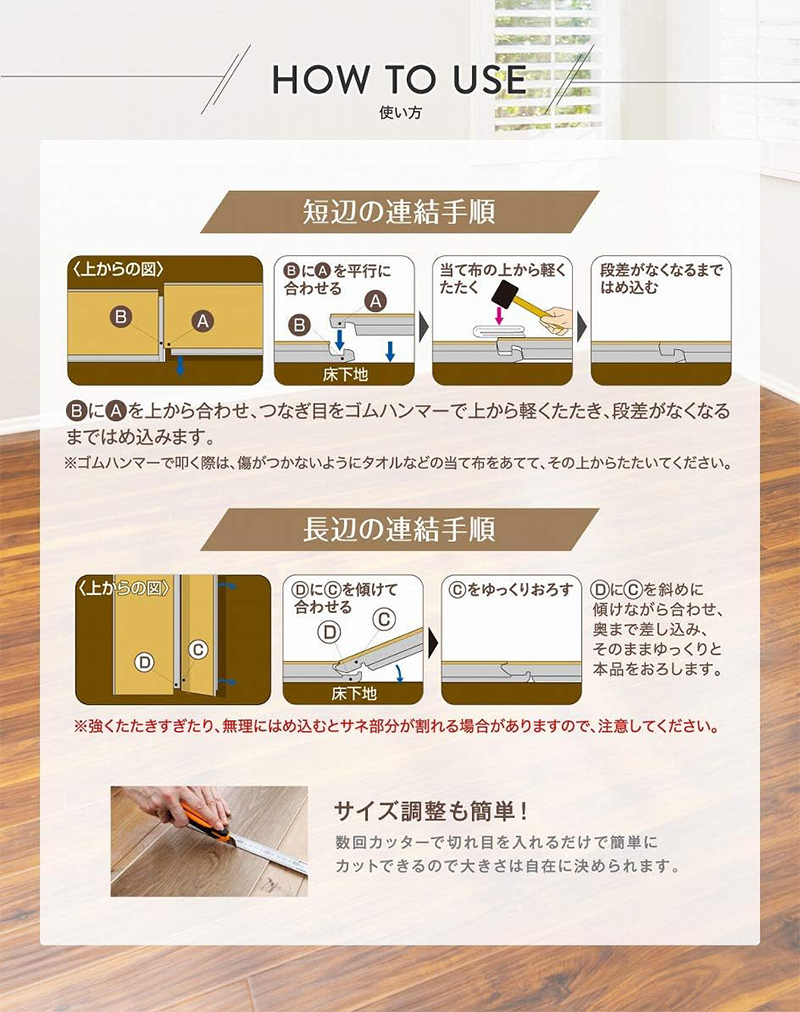 HOW TO USE
使い方

短辺の連結手順

〈上からの図〉
B A

BにAを平行に合わせる
A
B
床下地

当て布の上から軽くたたく

段差がなくなるまではめ込む

BにAを上から合わせ、つなぎ目をゴムハンマーで上から軽くたたき、段差がなくなるまではめ込みます。
※ゴムハンマーで叩く際は、傷がつかないようにタオルなどの当て布をあてて、その上からたたいてください。

長辺の連結手順

〈上からの図〉
D C

DにCを傾けて合わせる
D C
床下地

Cをゆっくりおろす

DにCを斜めに傾けながら合わせ、奥まで差し込み、そのままゆっくりと本品をおろします。

※強くたたきすぎたり、無理にはめ込むとサネ部分が割れる場合がありますので、注意してください。

サイズ調整も簡単！
数回カッターで切れ目を入れるだけで簡単にカットできるので大きさは自在に決められます。