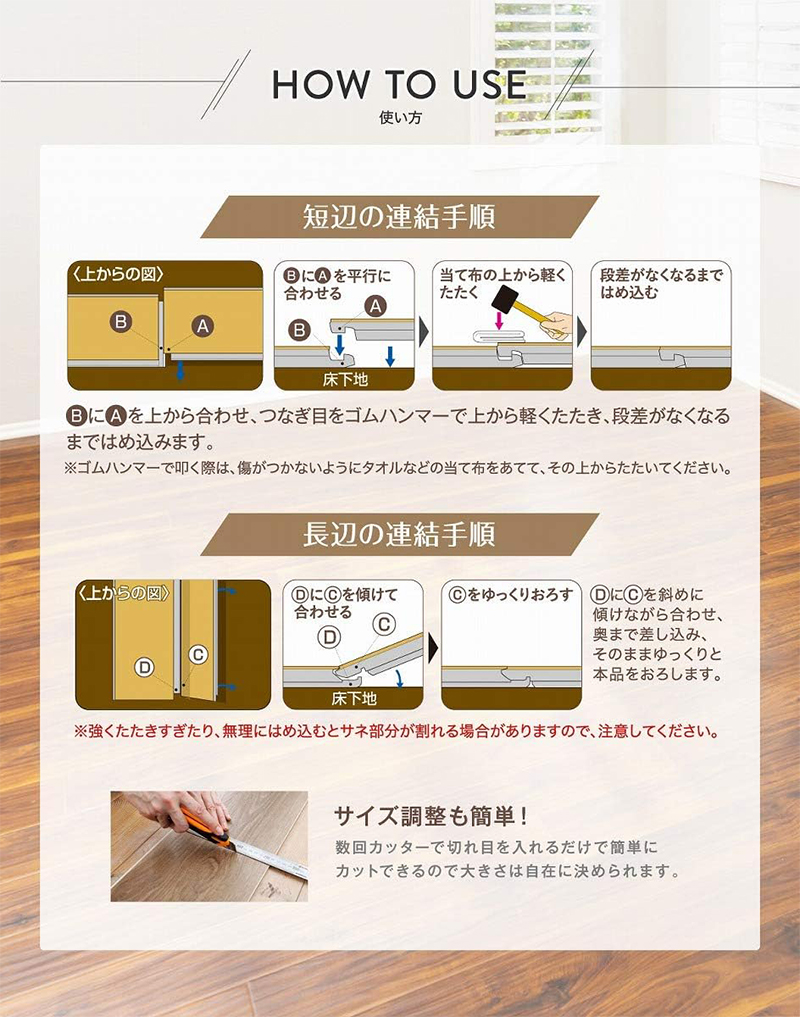 HOW TO USE
使い方

短辺の連結手順

〈上からの図〉
B A

BにAを平行に合わせる
A
B
床下地

当て布の上から軽くたたく

段差がなくなるまではめ込む

BにAを上から合わせ、つなぎ目をゴムハンマーで上から軽くたたき、段差がなくなるまではめ込みます。
※ゴムハンマーで叩く際は、傷がつかないようにタオルなどの当て布をあてて、その上からたたいてください。

長辺の連結手順

〈上からの図〉
D C

DにCを傾けて合わせる
D C
床下地

Cをゆっくりおろす

DにCを斜めに傾けながら合わせ、奥まで差し込み、そのままゆっくりと本品をおろします。

※強くたたきすぎたり、無理にはめ込むとサネ部分が割れる場合がありますので、注意してください。

サイズ調整も簡単！
数回カッターで切れ目を入れるだけで簡単にカットできるので大きさは自在に決められます。