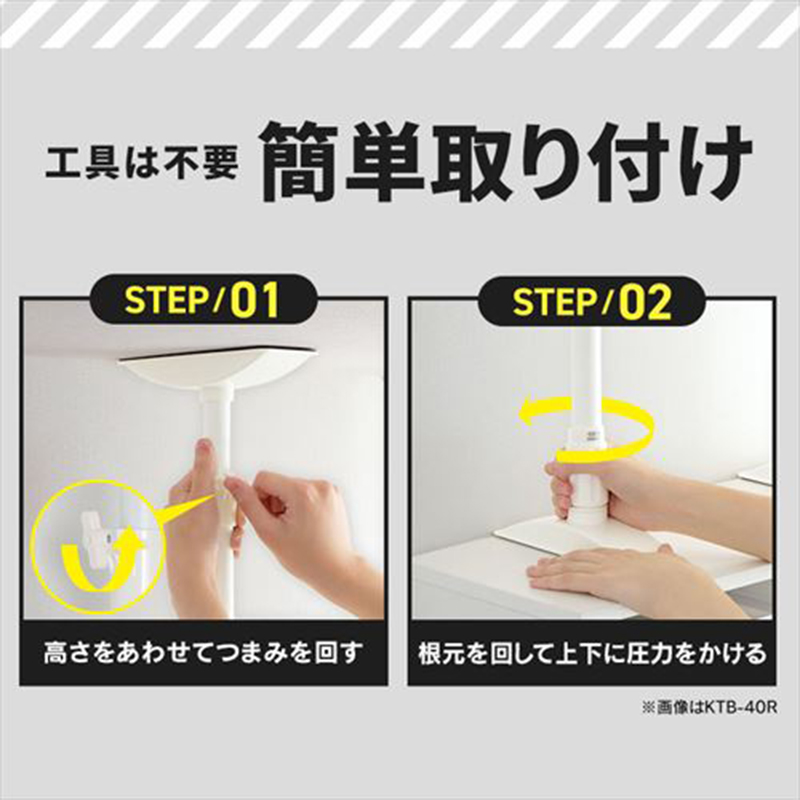 工具は不要 簡単取り付け

STEP/01

高さをあわせてつまみを回す

STEP/02

根元を回して上下に圧力をかける

※画像はKTB-40R