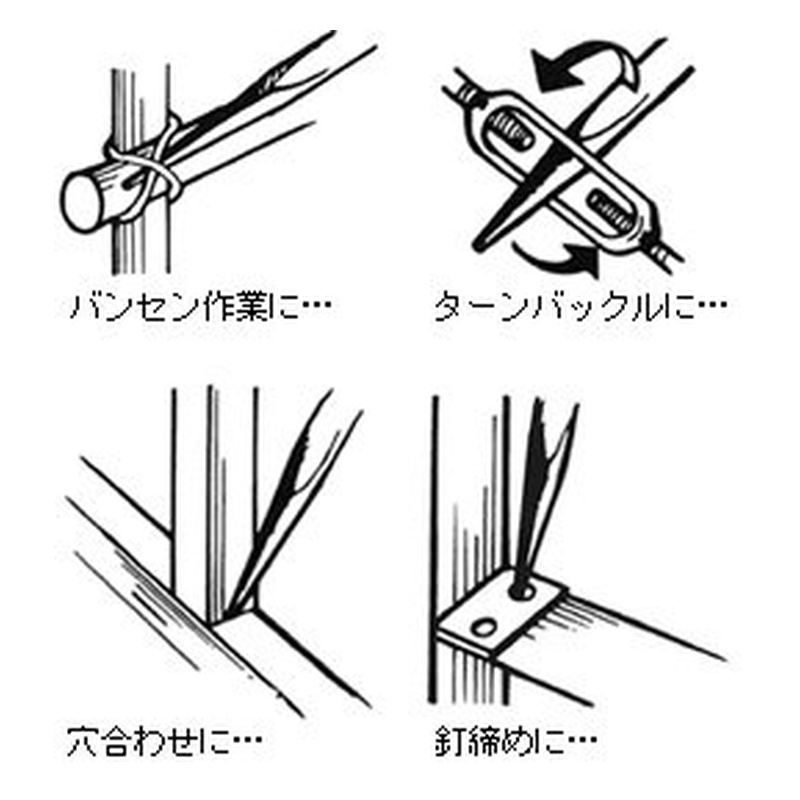 バンセン作業に…

ターンバックルに…

穴合わせに…

釘締めに…