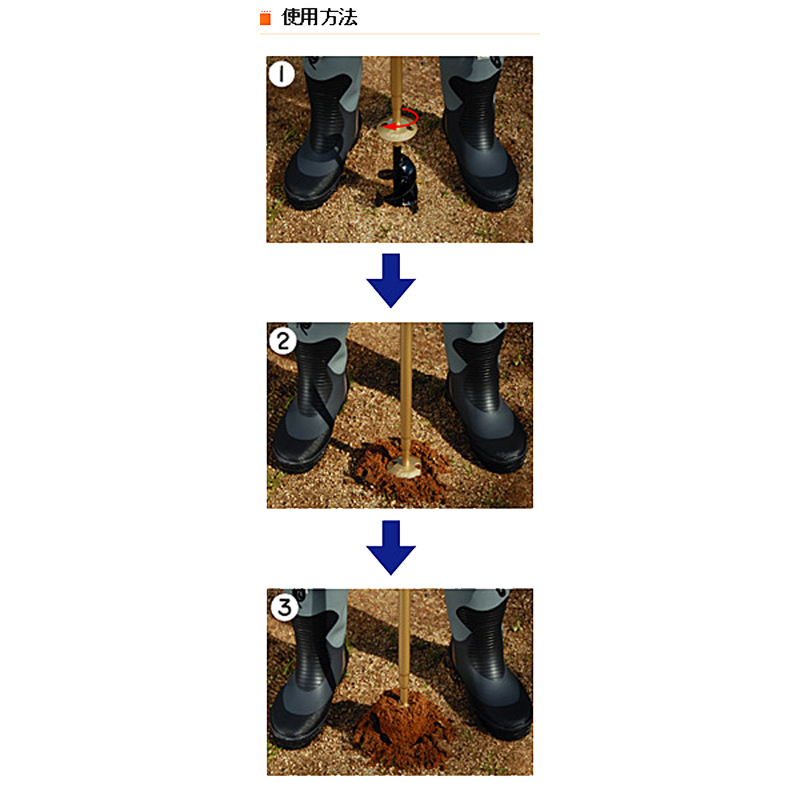 使用方法

1

2

3