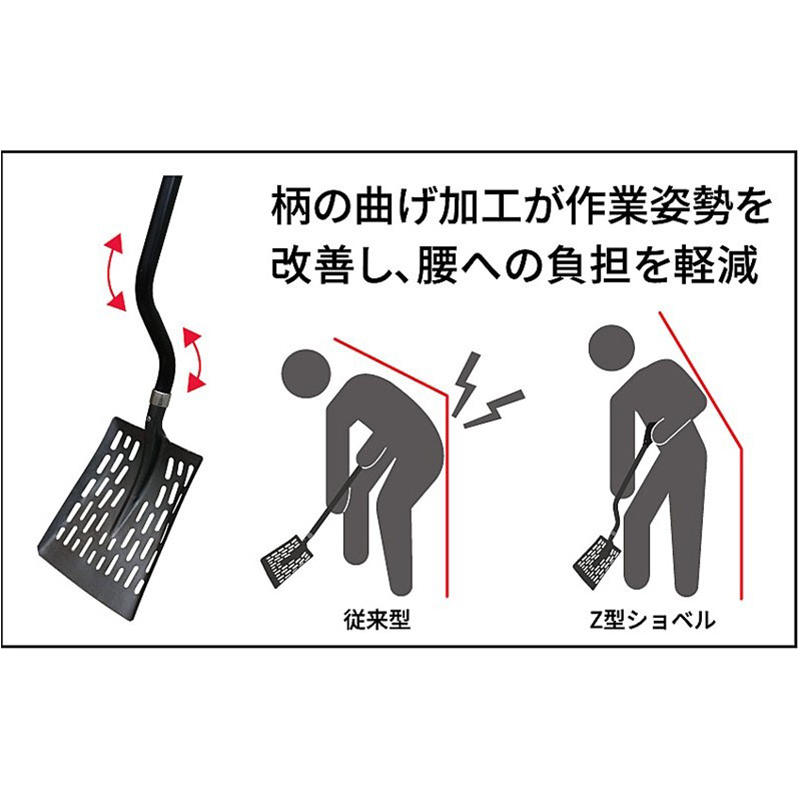 柄の曲げ加工が作業姿勢を改善し、腰への負担を軽減

従来型

Z型ショベル