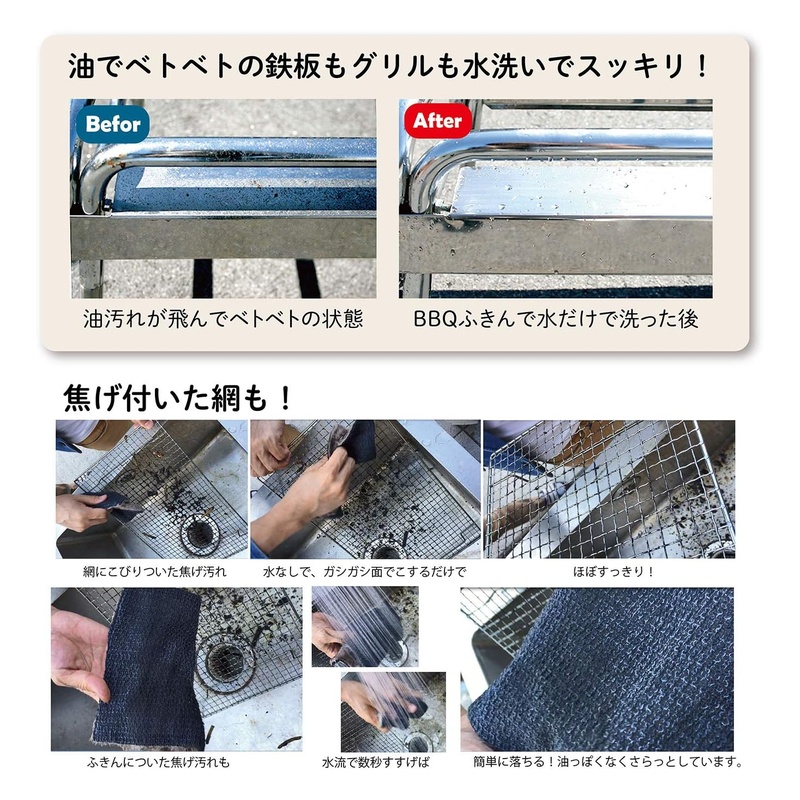 油でベトベトの鉄板もグリルも水洗いでスッキリ！

Befor

After

油汚れが飛んでベトベトの状態

BBQふきんで水だけで洗った後

焦げ付いた網も！

網にこびりついた焦げ汚れ

水なしで、ガシガシ面でこするだけで

ほぼすっきり！

ふきんについた焦げ汚れも

水流で数秒すすげば

簡単に落ちる！油っぽくなくさらっとしています。