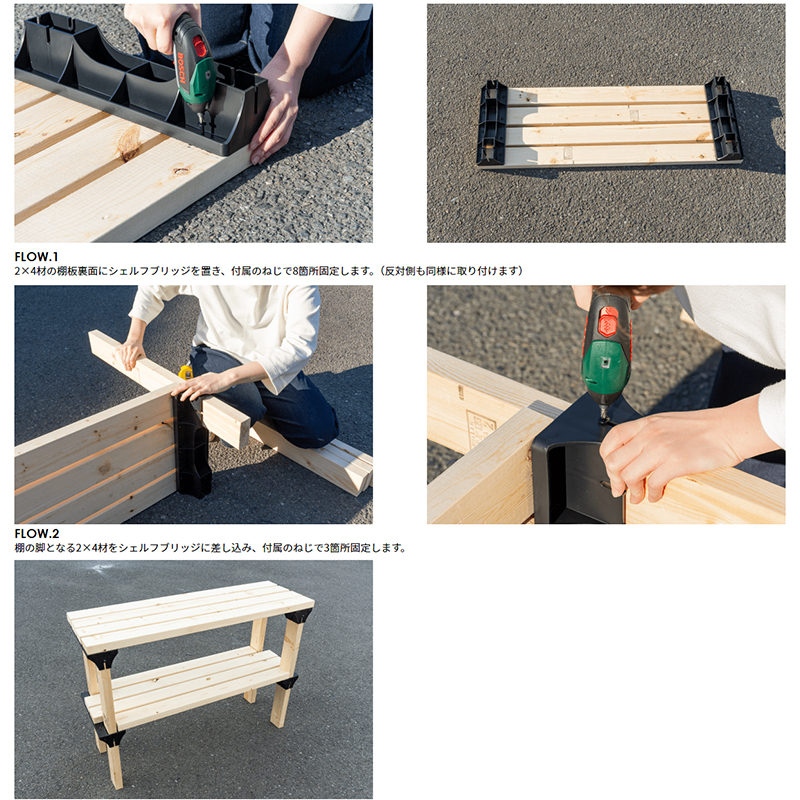 BOSCH

FLOW.1
2×4材の棚板裏面にシェルフブリッジを置き、付属のねじで8箇所固定します。（反対側も同様に取り付けます）

FLOW.2
棚の脚となる2×4材をシェルフブリッジに差し込み、付属のねじで3箇所固定します。