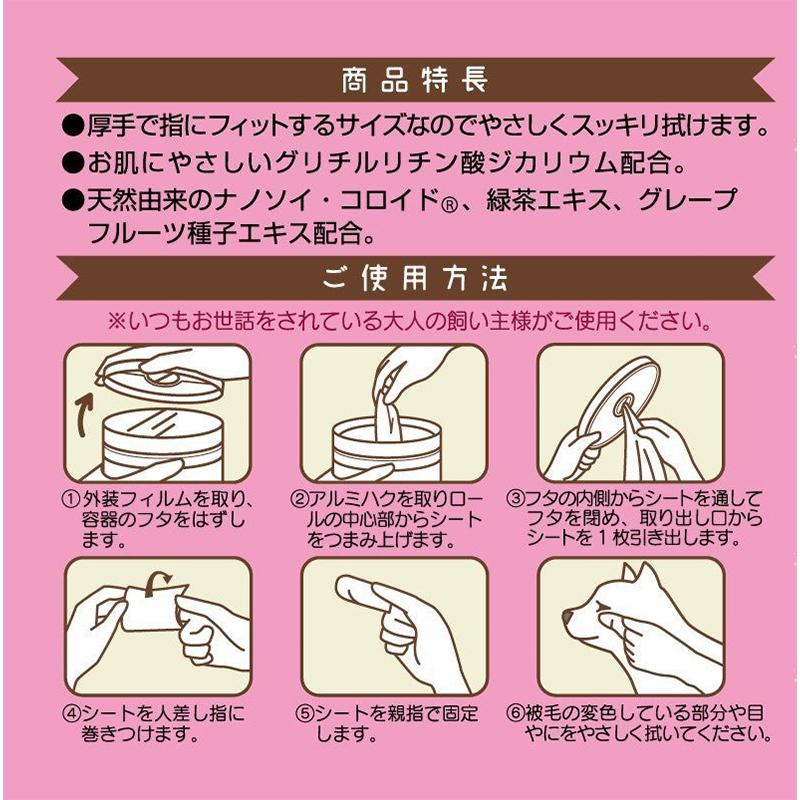 商品特長

●厚手で指にフィットするサイズなのでやさしくスッキリ拭けます。

●お肌にやさしいグリチルリチン酸ジカリウム配合。

●天然由来のナノソイ・コロイド®、緑茶エキス、グレープフルーツ種子エキス配合。

ご使用方法

※いつもお世話をされている大人の飼い主様がご使用ください。

①外装フィルムを取り、容器のフタをはずします。

②アルミハクを取りロールの中心部からシートをつまみ上げます。

③フタの内側からシートを通してフタを閉め、取り出し口からシートを1枚引き出します。

④シートを人差し指に巻きつけます。

⑤シートを親指で固定します。

⑥被毛の変色している部分や目やにをやさしく拭いてください。