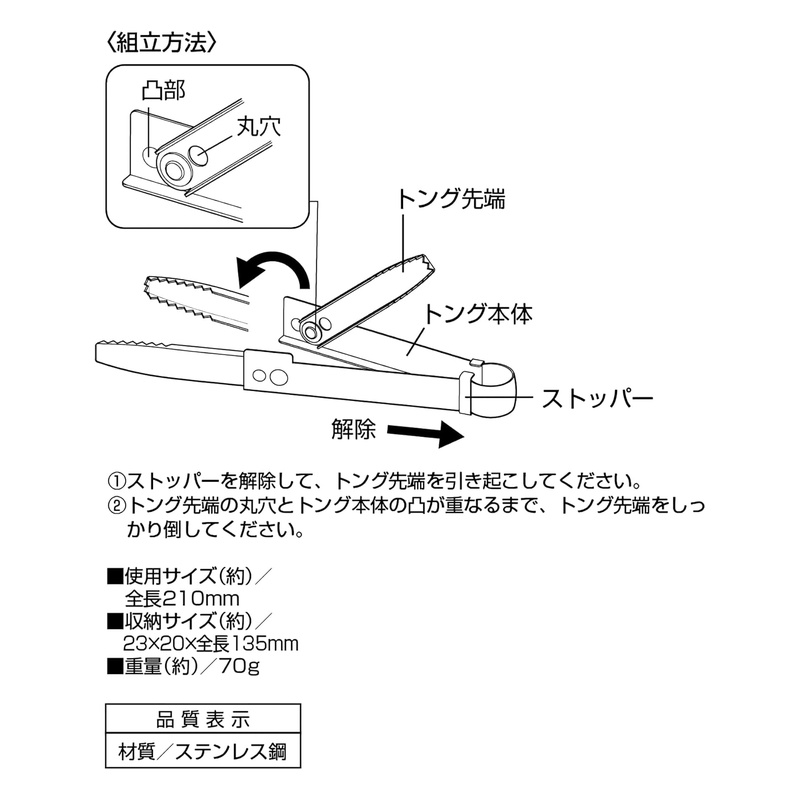 〈組立方法〉

凸部

丸穴

トング先端

トング本体

ストッパー

解除

①ストッパーを解除して、トング先端を引き起こしてください。
②トング先端の丸穴とトング本体の凸が重なるまで、トング先端をしっかり倒してください。

■使用サイズ(約)／
全長210mm
■収納サイズ(約)／
23×20×全長135mm
■重量(約)／70g

| 品質表示 |
|---|
| 材質／ステンレス鋼 |