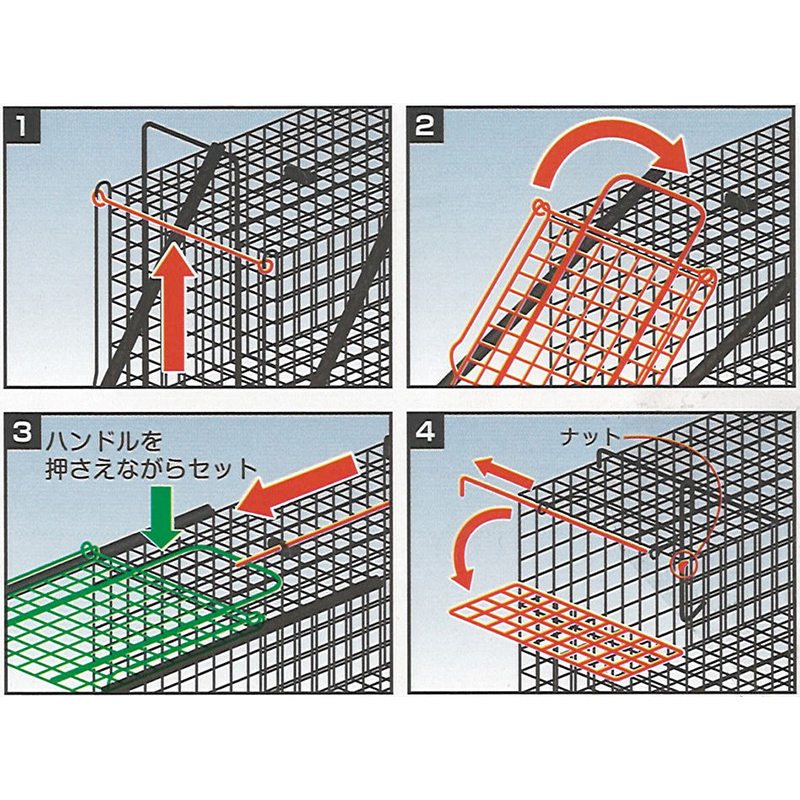 1

2

3 ハンドルを押さえながらセット

4 ナット