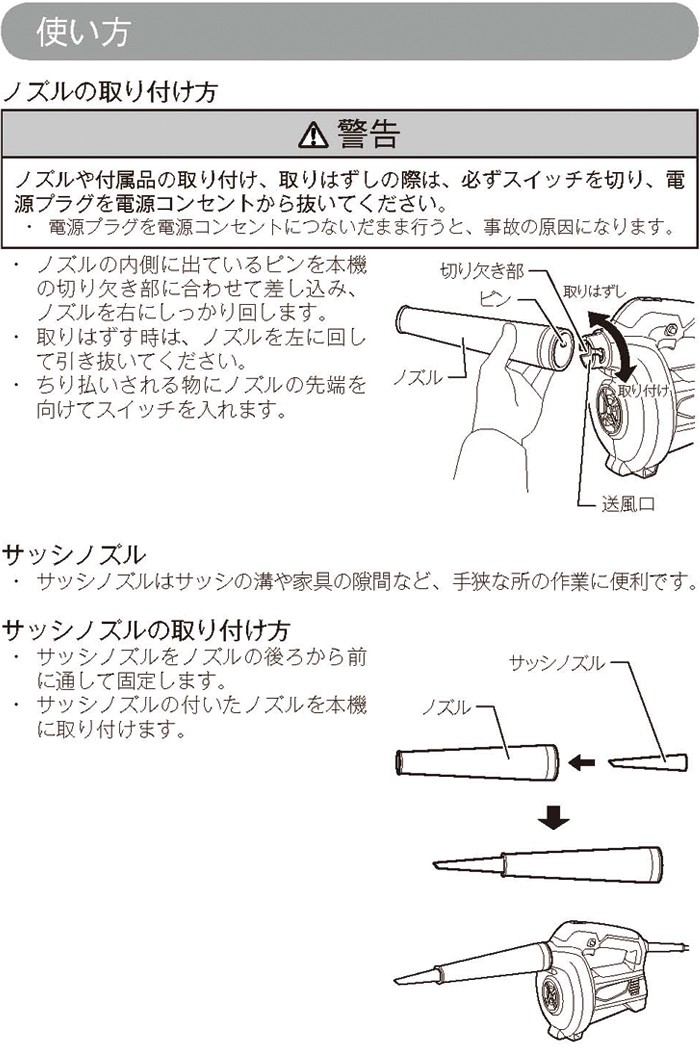 使い方

ノズルの取り付け方

⚠ 警告

ノズルや付属品の取り付け、取りはずしの際は、必ずスイッチを切り、電源プラグを電源コンセントから抜いてください。
・ 電源プラグを電源コンセントにつないだまま行うと、事故の原因になります。

・ ノズルの内側に出ているピンを本機の切り欠き部に合わせて差し込み、ノズルを右にしっかり回します。
・ 取りはずす時は、ノズルを左に回して引き抜いてください。
・ ちり払いされる物にノズルの先端を向けてスイッチを入れます。

切り欠き部
ピン
取りはずし
ノズル
取り付け
送風口

サッシノズル
・ サッシノズルはサッシの溝や家具の隙間など、手狭な所の作業に便利です。

サッシノズルの取り付け方
・ サッシノズルをノズルの後ろから前に通して固定します。
・ サッシノズルの付いたノズルを本機に取り付けます。

サッシノズル
ノズル