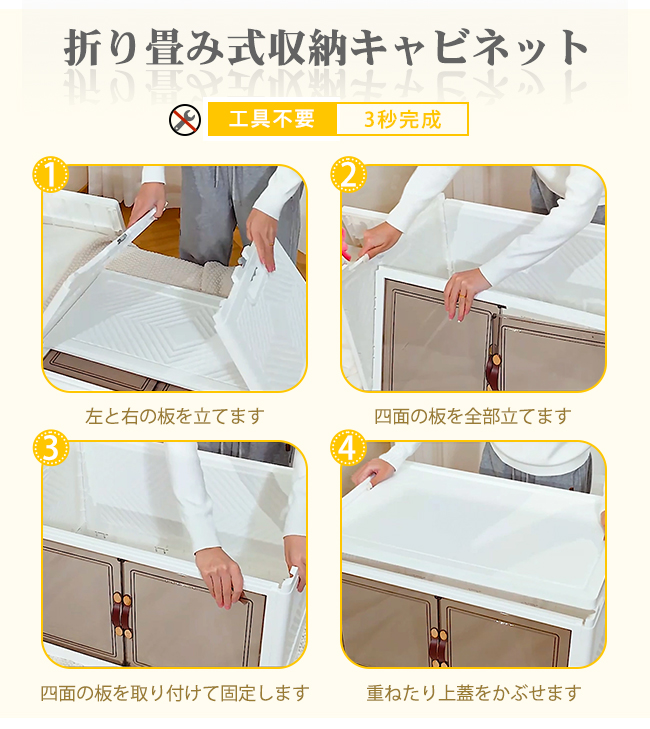 折り畳み式収納キャビネット

工具不要 3秒完成

1

左と右の板を立てます

2

四面の板を全部立てます

3

四面の板を取り付けて固定します

4

重ねたり上蓋をかぶせます