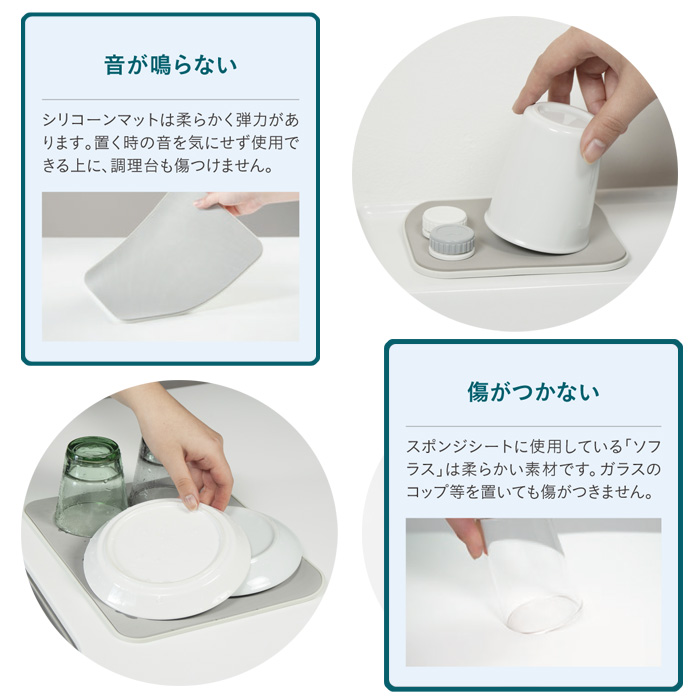 音が鳴らない

シリコーンマットは柔らかく弾力があります。置く時の音を気にせず使用できる上に、調理台も傷つけません。

傷がつかない

スポンジシートに使用している「ソフラス」は柔らかい素材です。ガラスのコップ等を置いても傷がつきません。