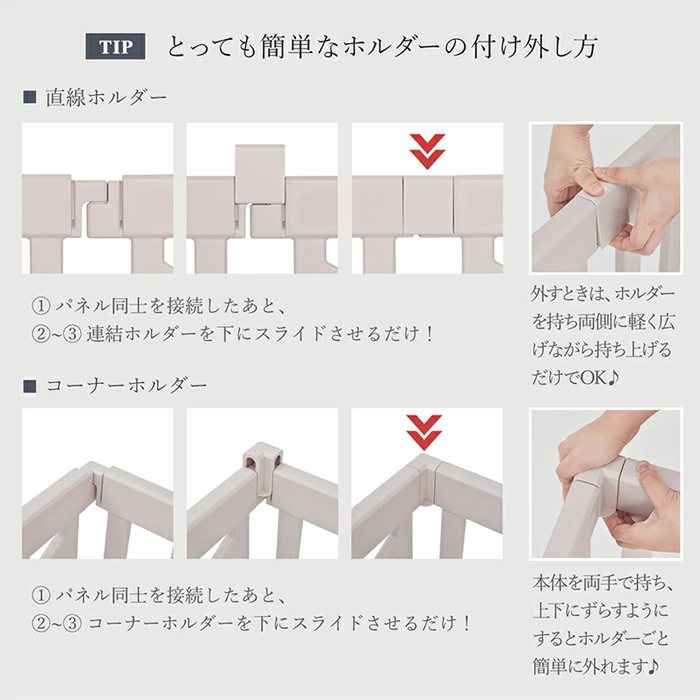 TIP とっても簡単なホルダーの付け外し方

■ 直線ホルダー

① パネル同士を接続したあと、
②~③ 連結ホルダーを下にスライドさせるだけ！

外すときは、ホルダーを持ち両側に軽く広げながら持ち上げるだけでOK♪

■ コーナーホルダー

① パネル同士を接続したあと、
②~③ コーナーホルダーを下にスライドさせるだけ！

本体を両手で持ち、上下にずらすようにするとホルダーごと簡単に外れます♪