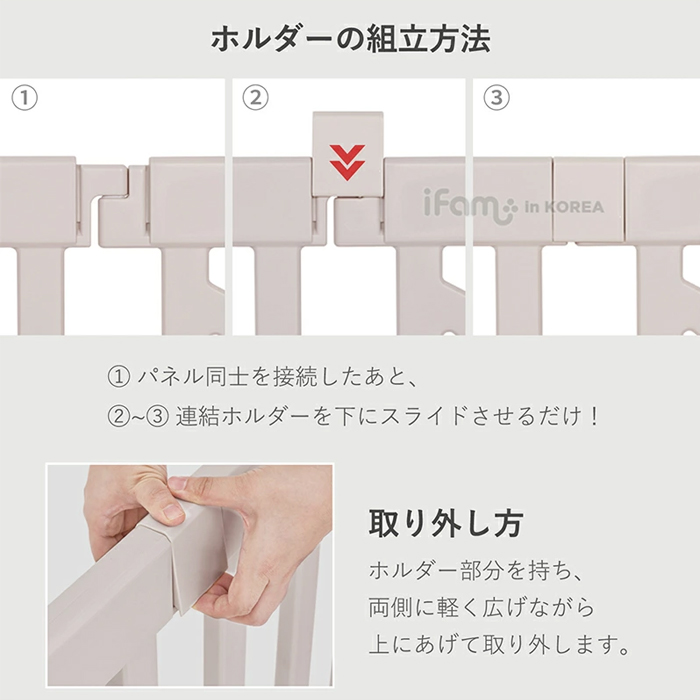 ホルダーの組立方法

①

②

③

iFam in KOREA

① パネル同士を接続したあと、
②~③ 連結ホルダーを下にスライドさせるだけ！

取り外し方

ホルダー部分を持ち、
両側に軽く広げながら
上にあげて取り外します。