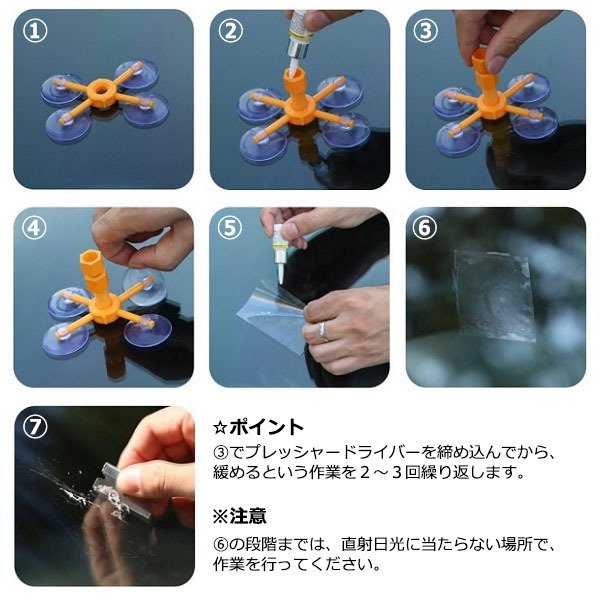 ①

②

③

④

⑤

⑥

⑦

☆ポイント
③でプレッシャードライバーを締め込んでから、緩めるという作業を２～３回繰り返します。

※注意
⑥の段階までは、直射日光に当たらない場所で、作業を行ってください。