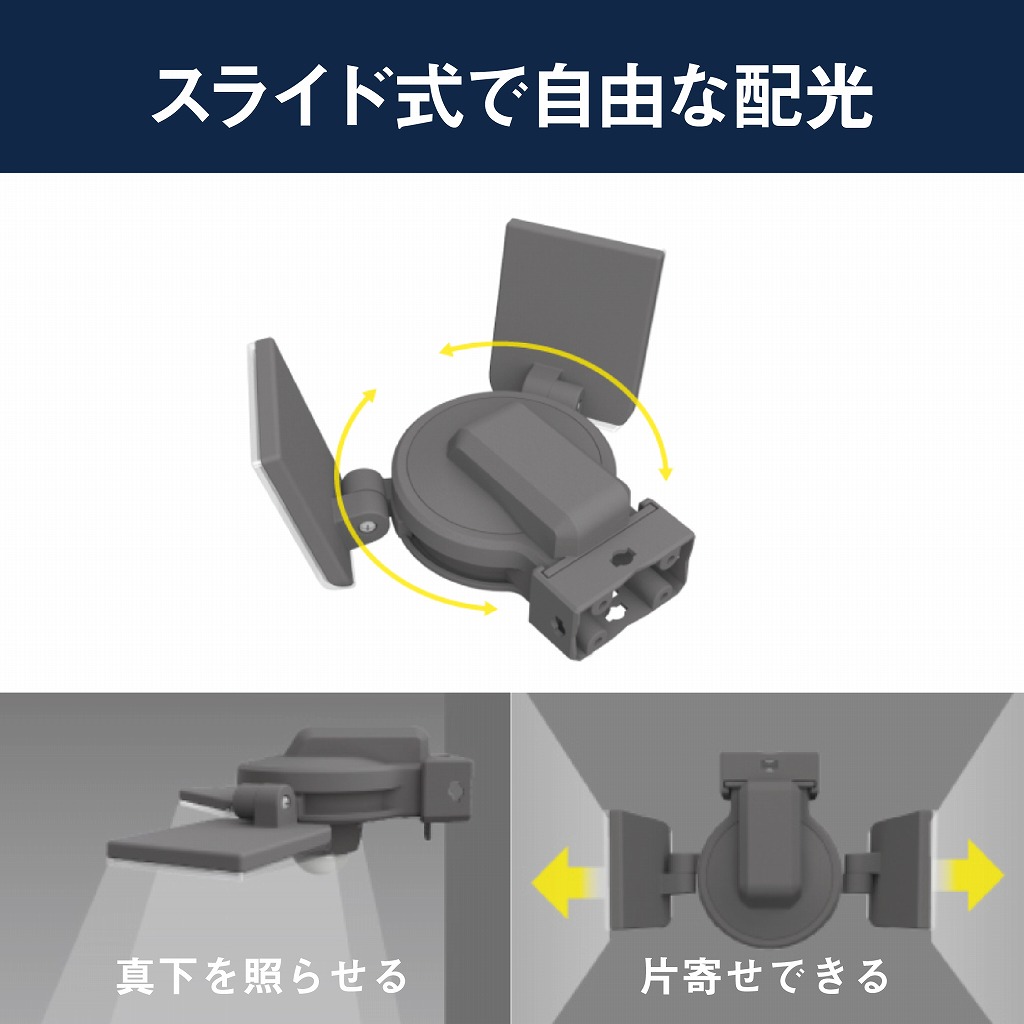 スライド式で自由な配光

真下を照らせる

片寄せできる