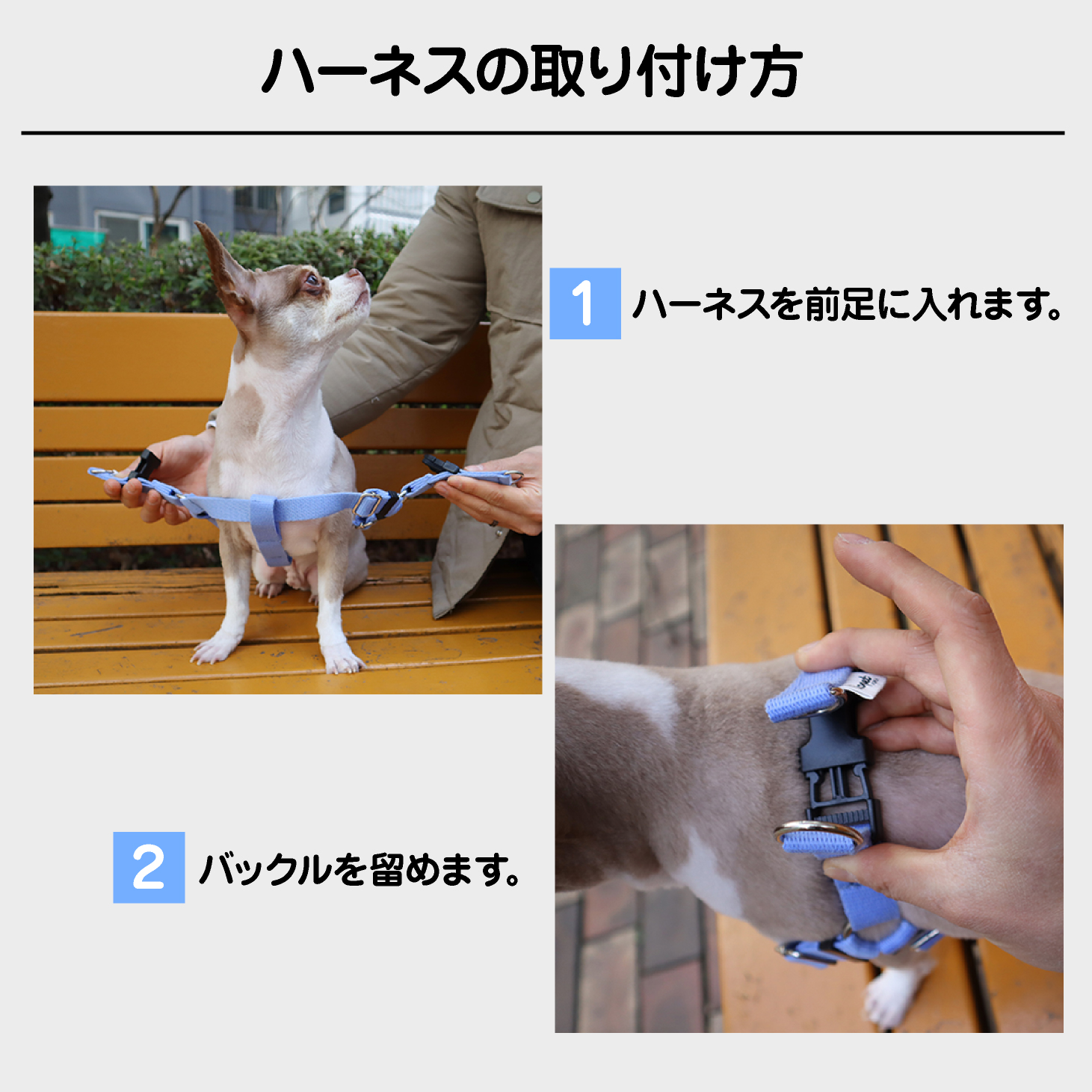 ハーネスの取り付け方

1 ハーネスを前足に入れます。

2 バックルを留めます。