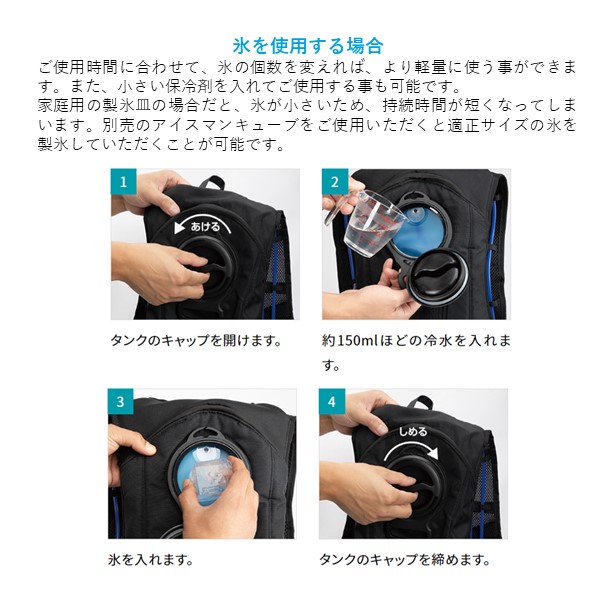 氷を使用する場合

ご使用時間に合わせて、氷の個数を変えれば、より軽量に使う事ができます。また、小さい保冷剤を入れてご使用する事も可能です。
家庭用の製氷皿の場合だと、氷が小さいため、持続時間が短くなってしまいます。別売のアイスマンキューブをご使用いただくと適正サイズの氷を製氷していただくことが可能です。

1
あける
タンクのキャップを開けます。

2
約150mlほどの冷水を入れます。

3
氷を入れます。

4
しめる
タンクのキャップを締めます。