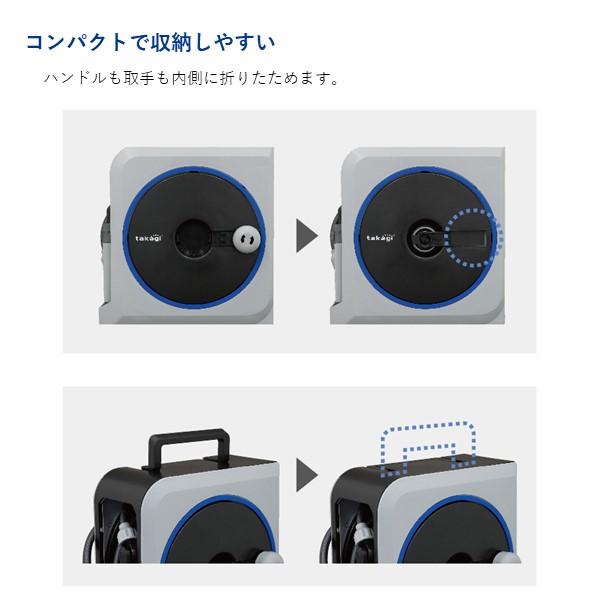 コンパクトで収納しやすい

ハンドルも取手も内側に折りたためます。

takagi

takagi