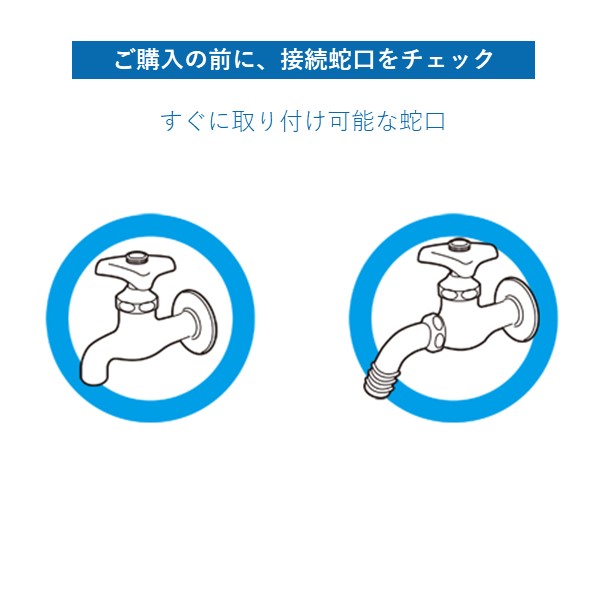 ご購入の前に、接続蛇口をチェック

すぐに取り付け可能な蛇口