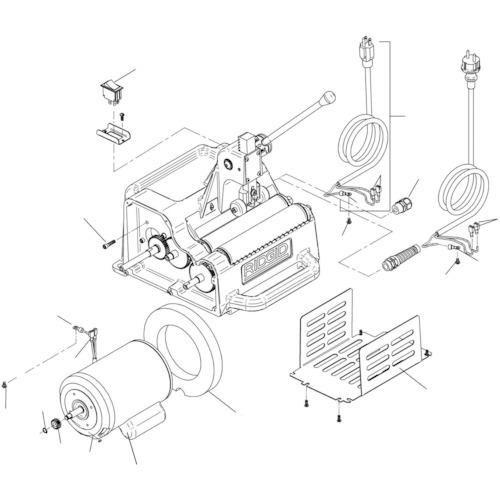 RIDGID