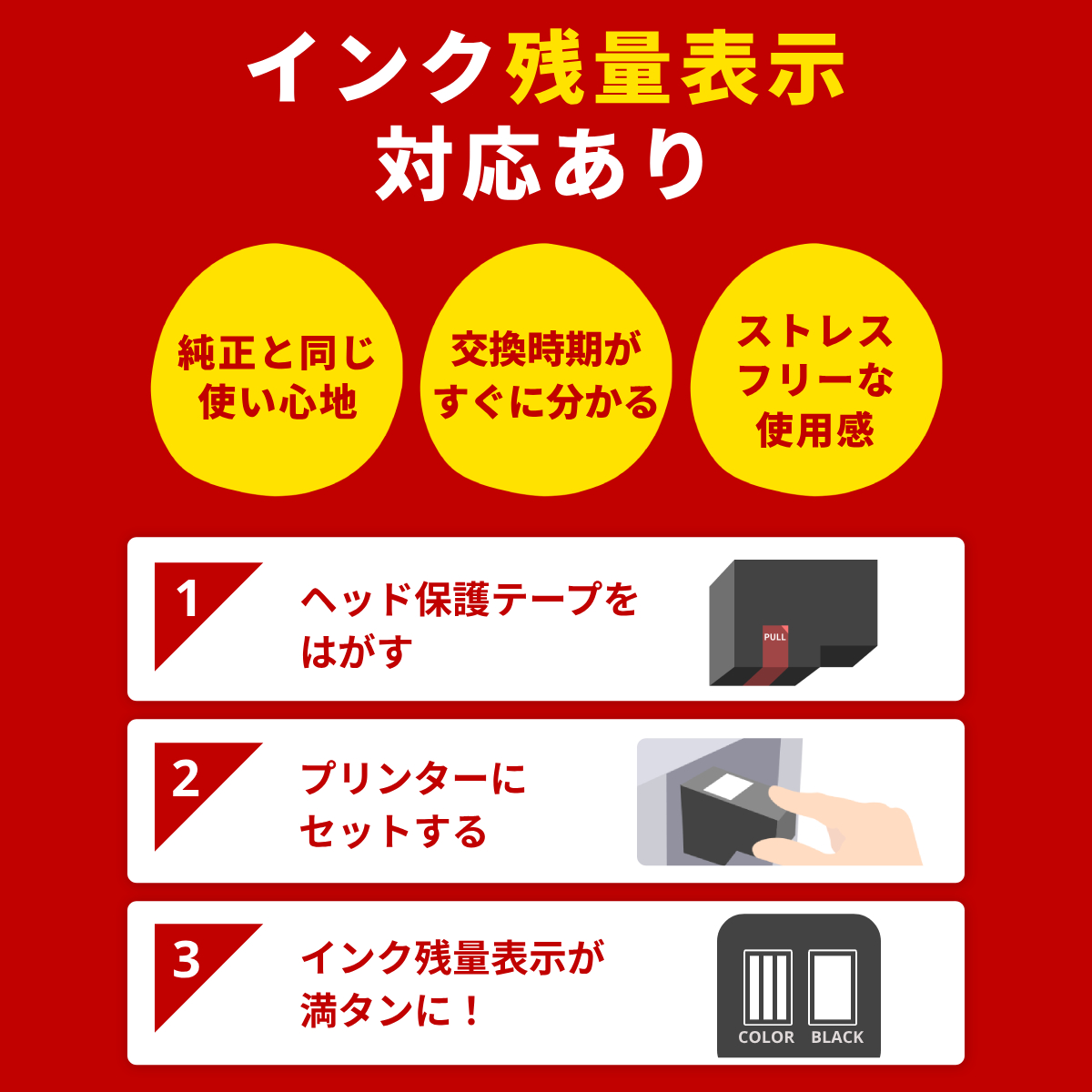 インク残量表示
対応あり

純正と同じ
使い心地

交換時期が
すぐに分かる

ストレス
フリーな
使用感

1
ヘッド保護テープを
はがす

PULL

2
プリンターに
セットする

3
インク残量表示が
満タンに！

COLOR BLACK