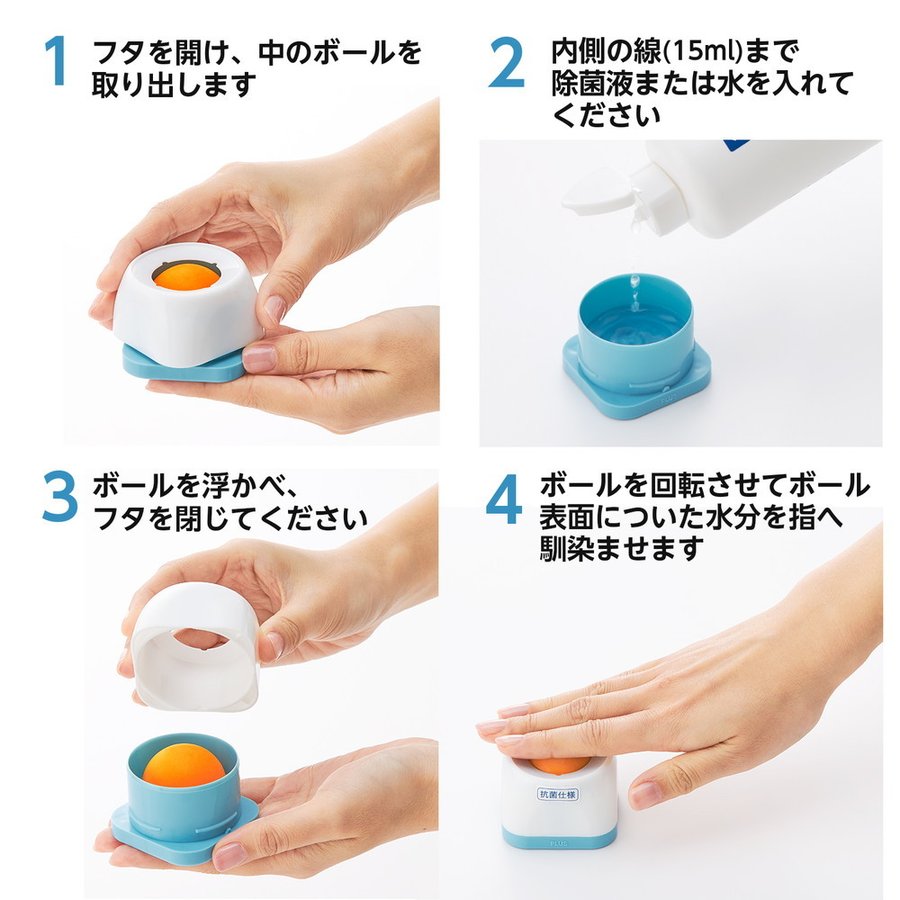 1 フタを開け、中のボールを取り出します

2 内側の線(15ml)まで除菌液または水を入れてください

3 ボールを浮かべ、フタを閉じてください

4 ボールを回転させてボール表面についた水分を指へ馴染ませます

抗菌仕様

PLUS