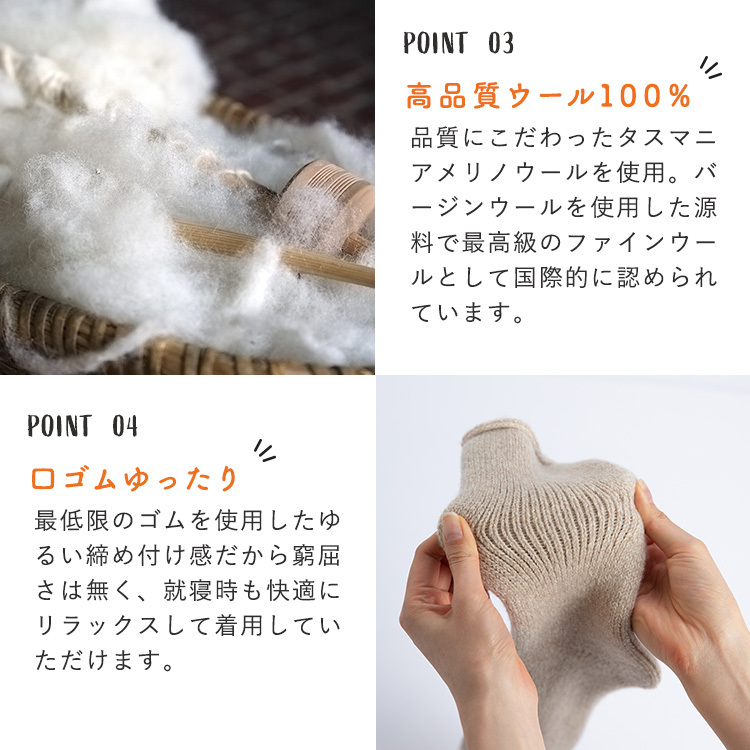 POINT 03

高品質ウール100%

品質にこだわったタスマニアメリノウールを使用。バージンウールを使用した源料で最高級のファインウールとして国際的に認められています。

POINT 04

口ゴムゆったり

最低限のゴムを使用したゆるい締め付け感だから窮屈さは無く、就寝時も快適にリラックスして着用していただけます。