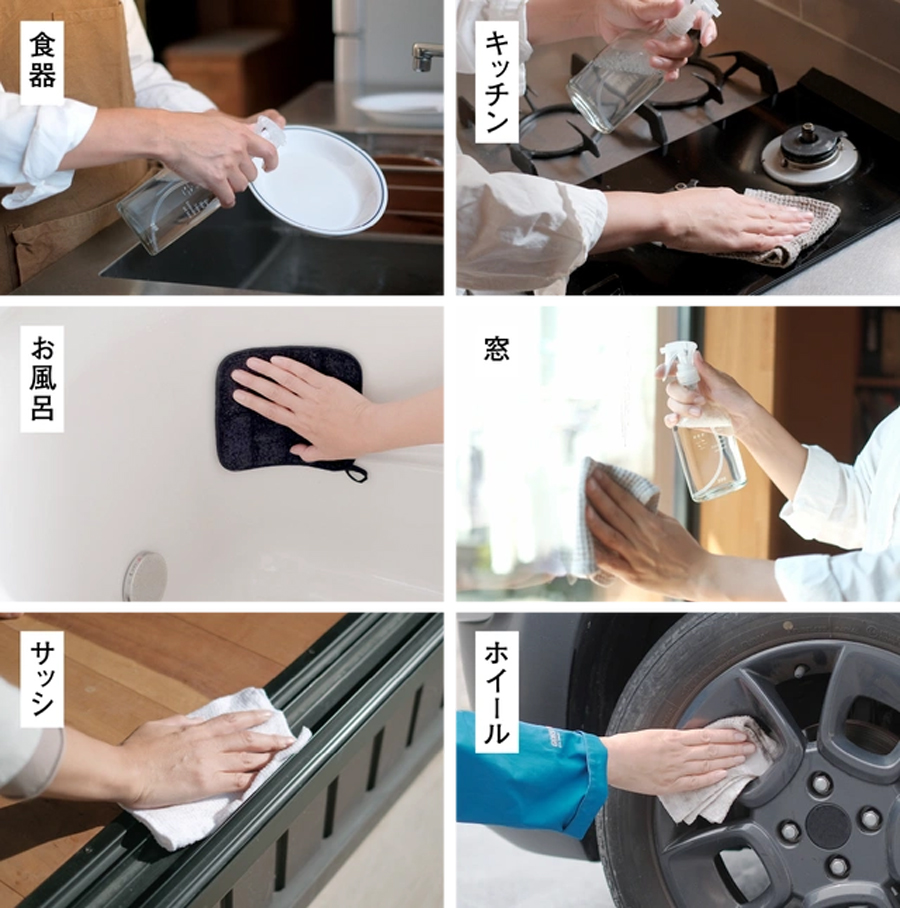 食器

キッチン

お風呂

窓

サッシ

ホイール