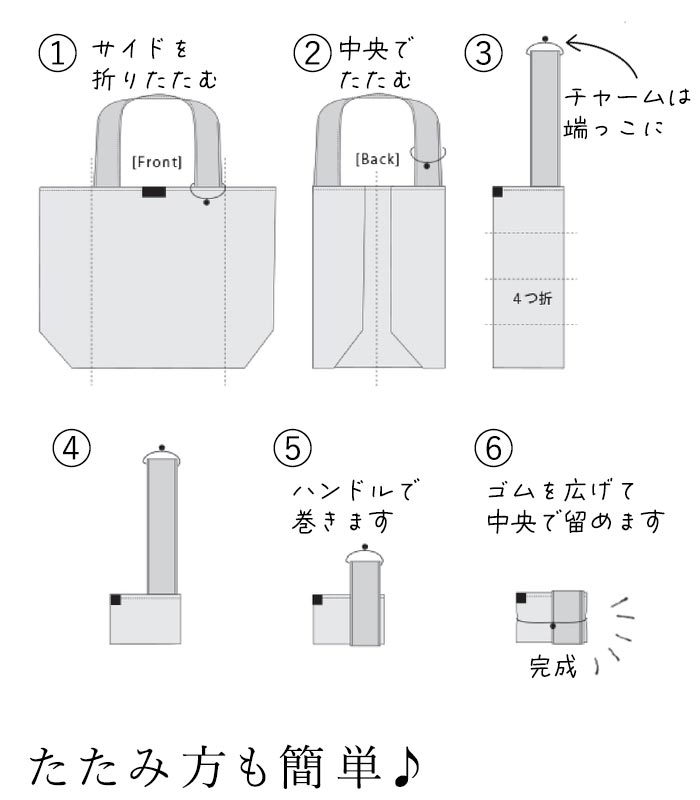 ① サイドを折りたたむ

[Front]

② 中央でたたむ

[Back]

③ チャームは端っこに

4つ折

④

⑤ ハンドルで巻きます

⑥ ゴムを広げて中央で留めます

完成

たたみ方も簡単♪