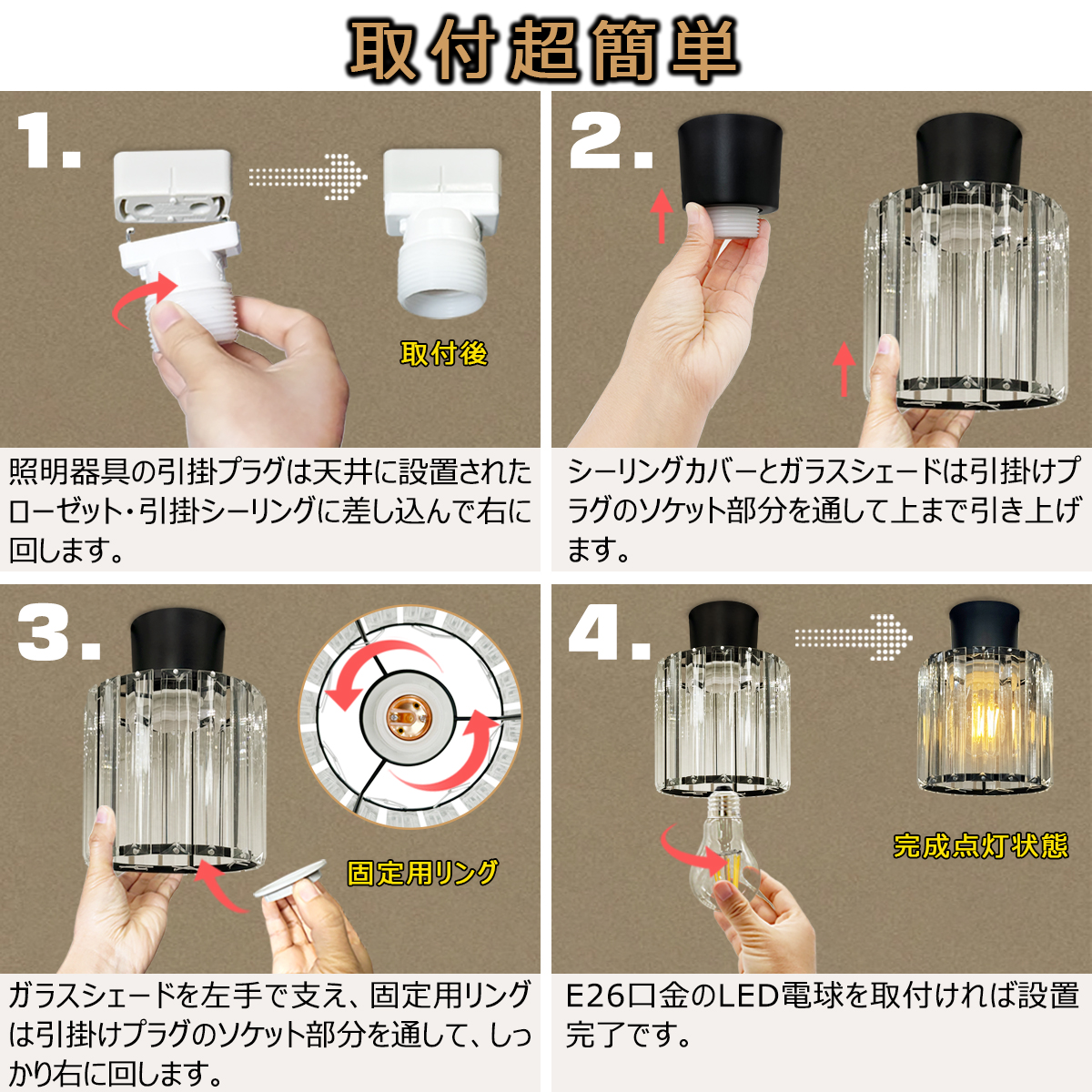 取付超簡単

1.

取付後

照明器具の引掛プラグは天井に設置されたローゼット・引掛シーリングに差し込んで右に回します。

2.

シーリングカバーとガラスシェードは引掛けプラグのソケット部分を通して上まで引き上げます。

3.

固定用リング

ガラスシェードを左手で支え、固定用リングは引掛けプラグのソケット部分を通して、しっかり右に回します。

4.

完成点灯状態

E26口金のLED電球を取付ければ設置完了です。