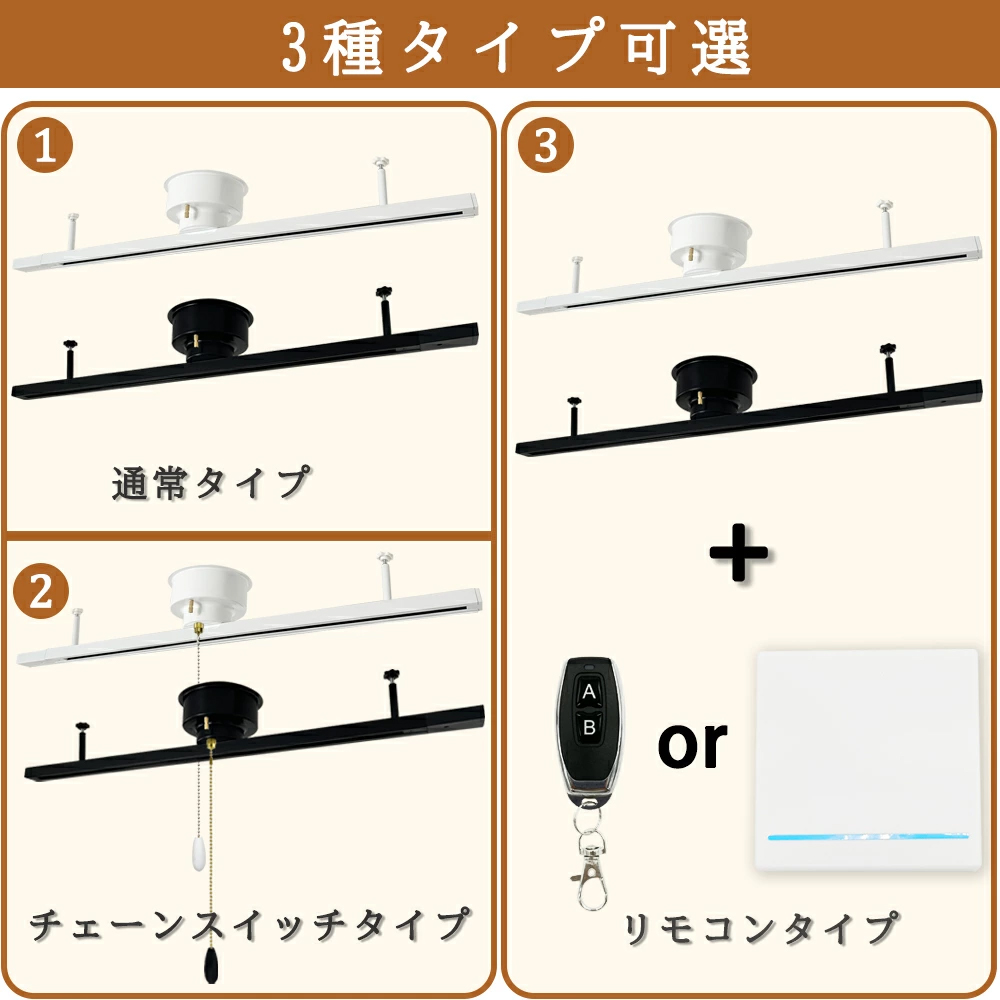 3種タイプ可選

1

通常タイプ

2

チェーンスイッチタイプ

3

+

A
B

or

リモコンタイプ