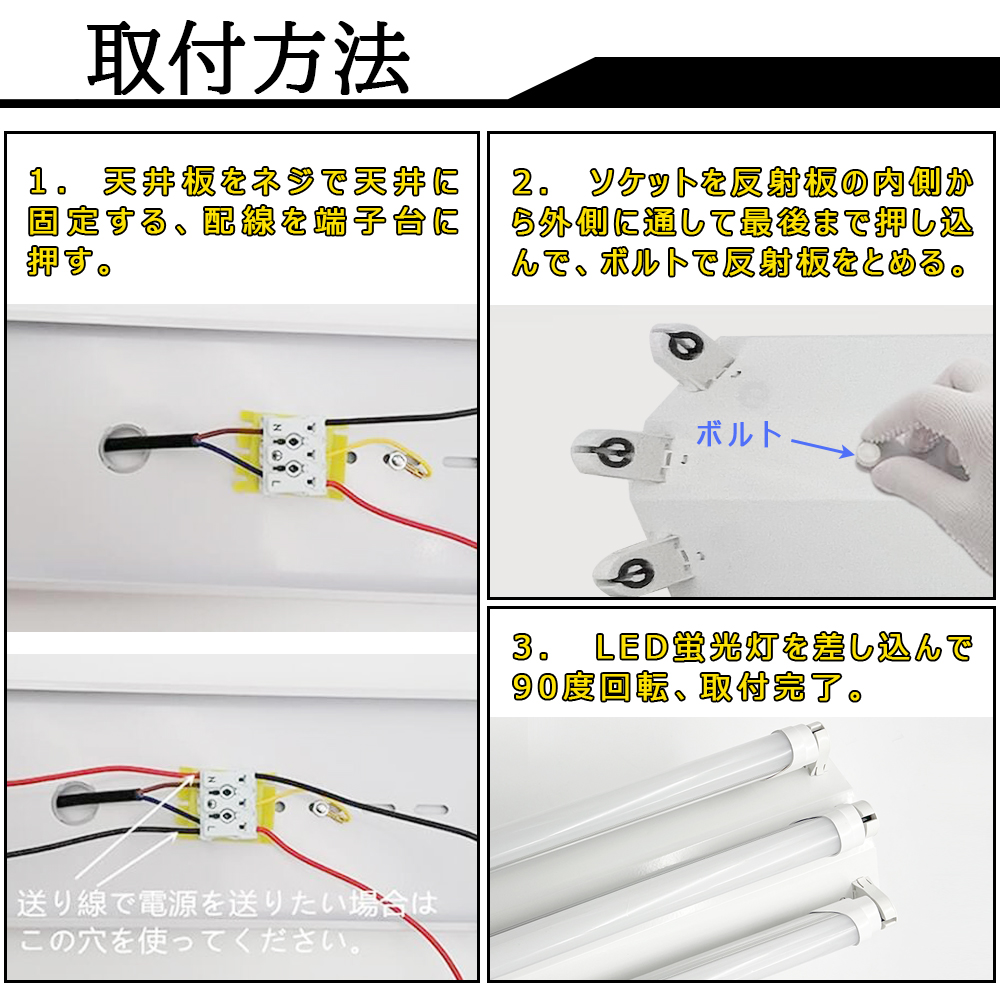 取付方法

1. 天井板をネジで天井に固定する、配線を端子台に押す。

N
L

送り線で電源を送りたい場合はこの穴を使ってください。

2. ソケットを反射板の内側から外側に通して最後まで押し込んで、ボルトで反射板をとめる。

ボルト

3. LED蛍光灯を差し込んで90度回転、取付完了。