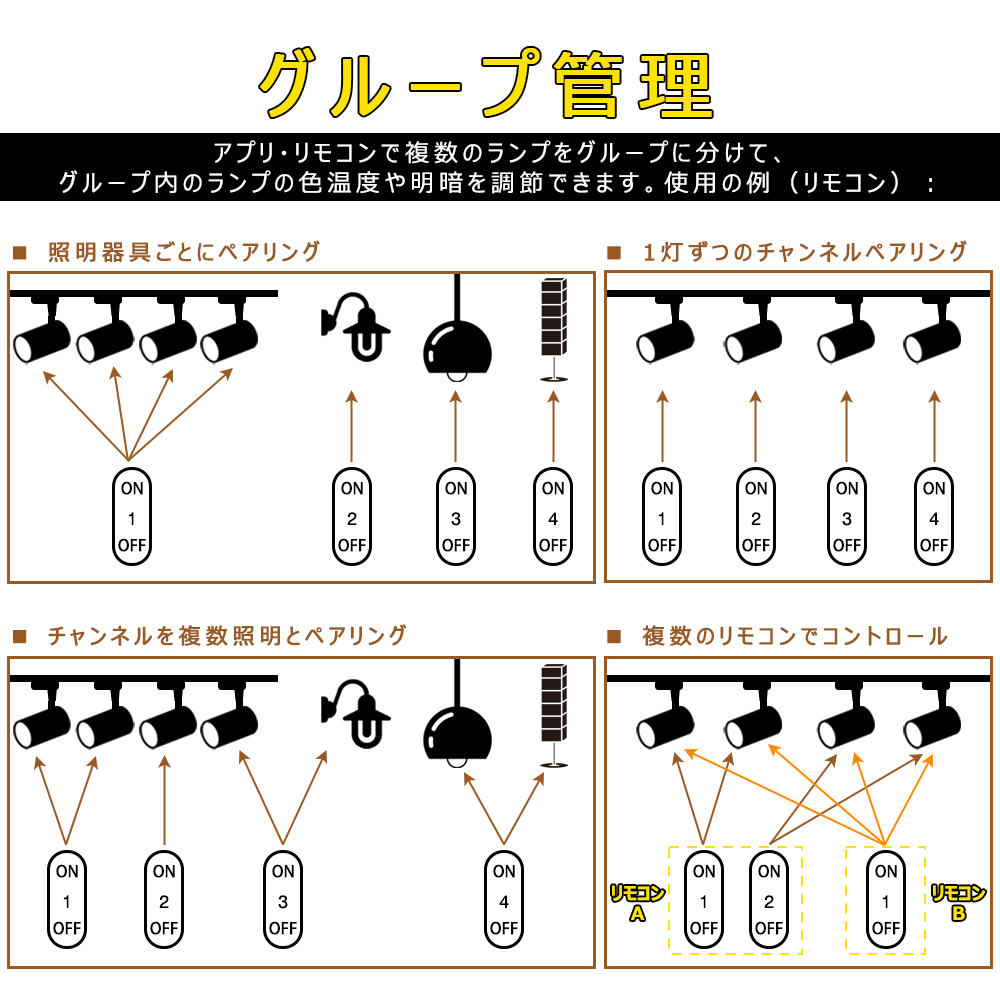 グループ管理

アプリ・リモコンで複数のランプをグループに分けて、グループ内のランプの色温度や明暗を調節できます。使用の例（リモコン）：

■ 照明器具ごとにペアリング

ON 1 OFF

ON 2 OFF

ON 3 OFF

ON 4 OFF

■ 1灯ずつのチャンネルペアリング

ON 1 OFF

ON 2 OFF

ON 3 OFF

ON 4 OFF

■ チャンネルを複数照明とペアリング

ON 1 OFF

ON 2 OFF

ON 3 OFF

ON 4 OFF

■ 複数のリモコンでコントロール

リモコン A

ON 1 OFF

ON 2 OFF

ON 1 OFF

リモコン B