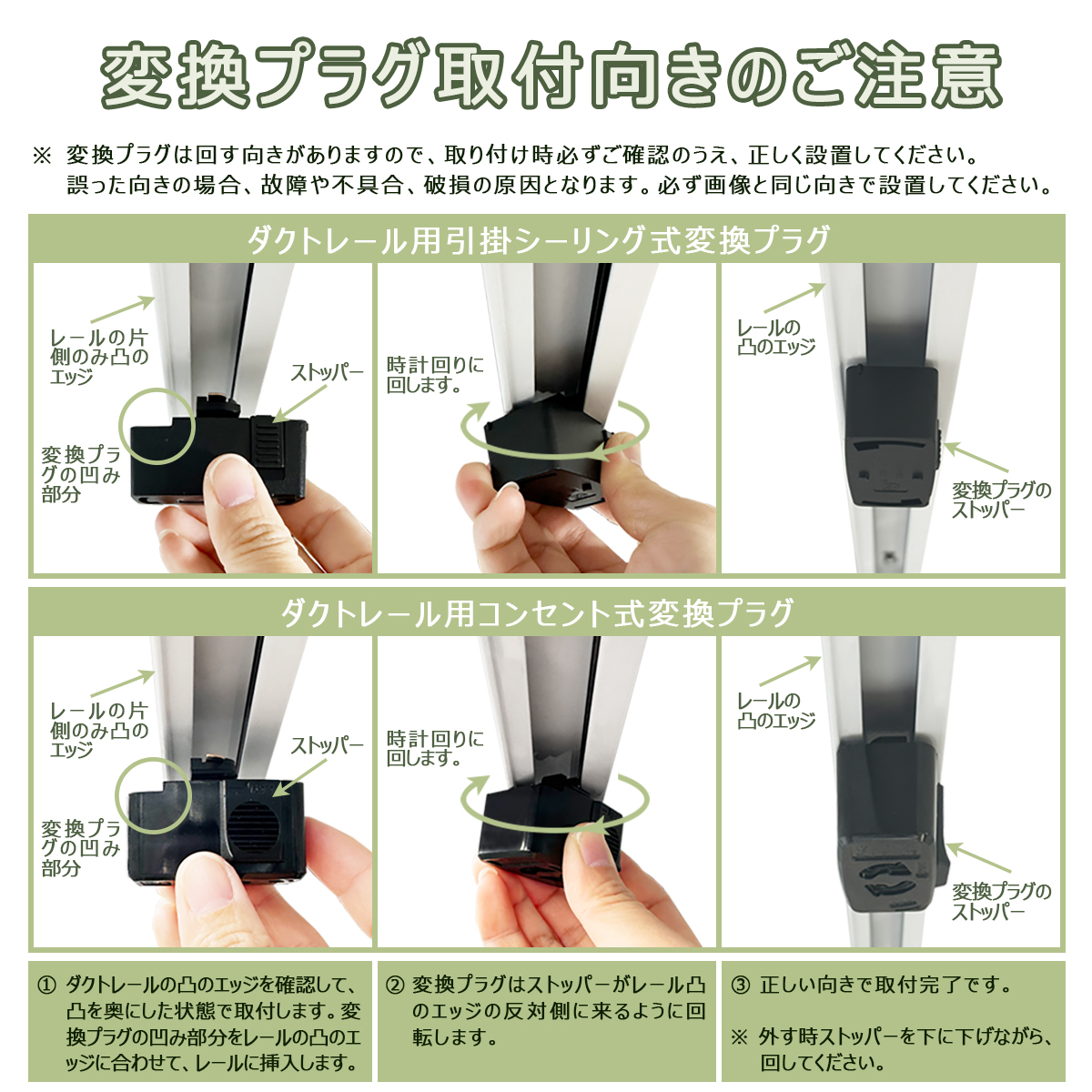 変換プラグ取付向きのご注意

※ 変換プラグは回す向きがありますので、取り付け時必ずご確認のうえ、正しく設置してください。誤った向きの場合、故障や不具合、破損の原因となります。必ず画像と同じ向きで設置してください。

ダクトレール用引掛シーリング式変換プラグ

レールの片側のみ凸のエッジ

ストッパー

変換プラグの凹み部分

時計回りに回します。

レールの凸のエッジ

変換プラグのストッパー

ダクトレール用コンセント式変換プラグ

レールの片側のみ凸のエッジ

ストッパー

変換プラグの凹み部分

時計回りに回します。

レールの凸のエッジ

変換プラグのストッパー

① ダクトレールの凸のエッジを確認して、凸を奥にした状態で取付します。変換プラグの凹み部分をレールの凸のエッジに合わせて、レールに挿入します。

② 変換プラグはストッパーがレール凸のエッジの反対側に来るように回転します。

③ 正しい向きで取付完了です。

※ 外す時ストッパーを下に下げながら、回してください。