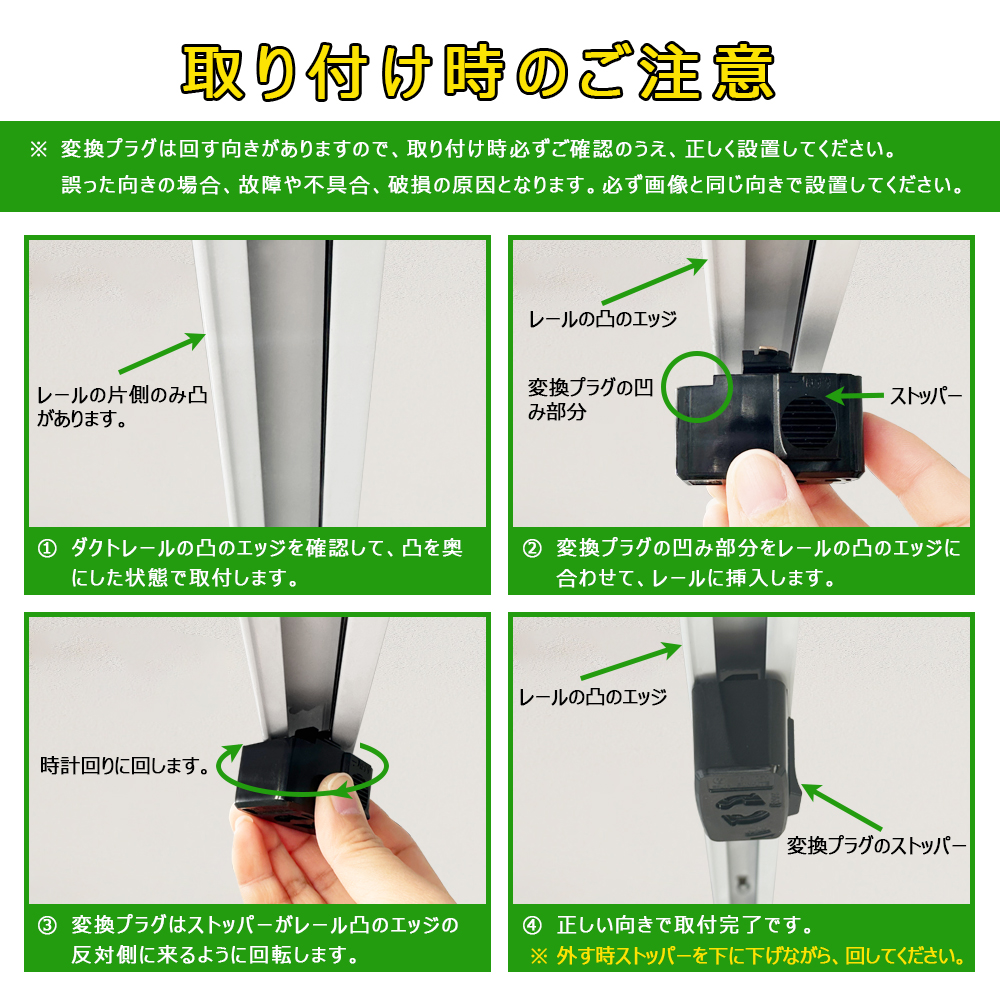 取り付け時のご注意

※ 変換プラグは回す向きがありますので、取り付け時必ずご確認のうえ、正しく設置してください。
誤った向きの場合、故障や不具合、破損の原因となります。必ず画像と同じ向きで設置してください。

レールの片側のみ凸があります。

① ダクトレールの凸のエッジを確認して、凸を奥にした状態で取付します。

レールの凸のエッジ

変換プラグの凹み部分

ストッパー

② 変換プラグの凹み部分をレールの凸のエッジに合わせて、レールに挿入します。

時計回りに回します。

③ 変換プラグはストッパーがレール凸のエッジの反対側に来るように回転します。

レールの凸のエッジ

変換プラグのストッパー

④ 正しい向きで取付完了です。
※ 外す時ストッパーを下に下げながら、回してください。