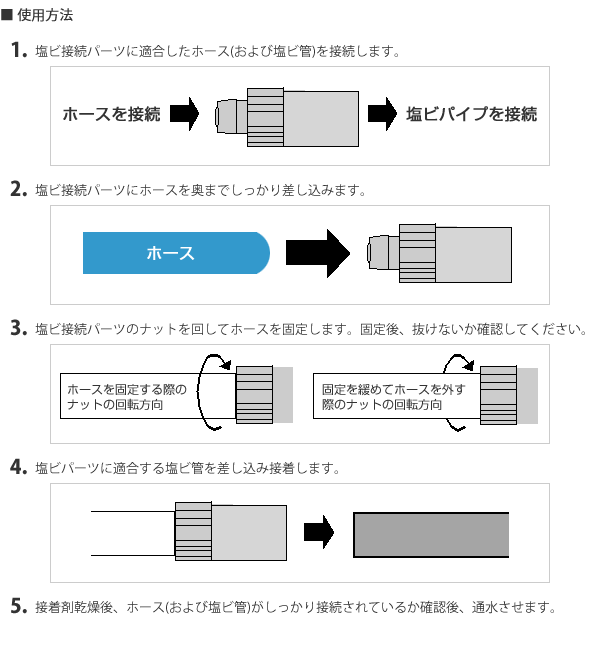 ■ 使用方法

1. 塩ビ接続パーツに適合したホース(および塩ビ管)を接続します。

ホースを接続

塩ビパイプを接続

2. 塩ビ接続パーツにホースを奥までしっかり差し込みます。

ホース

3. 塩ビ接続パーツのナットを回してホースを固定します。固定後、抜けないか確認してください。

ホースを固定する際のナットの回転方向

固定を緩めてホースを外す際のナットの回転方向

4. 塩ビパーツに適合する塩ビ管を差し込み接着します。

5. 接着剤乾燥後、ホース(および塩ビ管)がしっかり接続されているか確認後、通水させます。