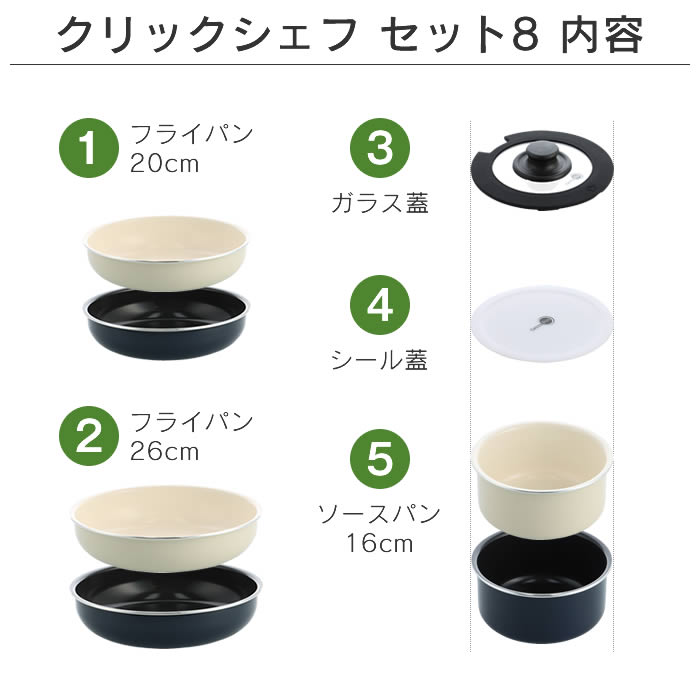 クリックシェフ セット8 内容

1 フライパン 20cm

2 フライパン 26cm

3 ガラス蓋

4 シール蓋

5 ソースパン 16cm