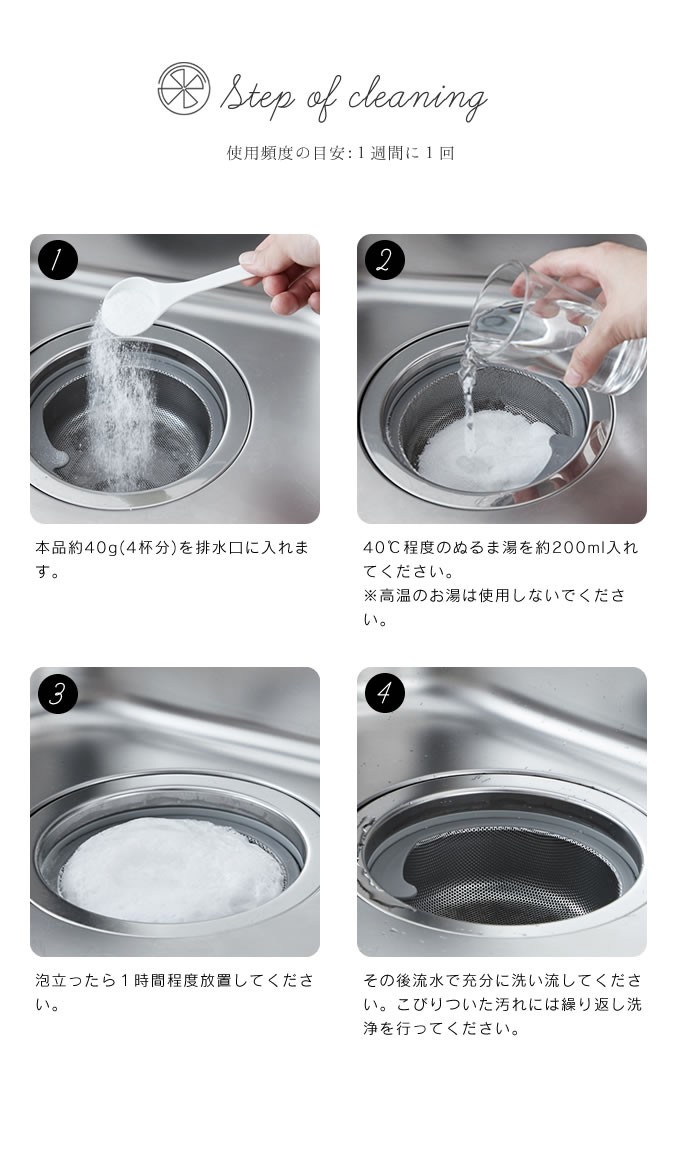 Step of cleaning

使用頻度の目安：1週間に1回

1

本品約40g(4杯分)を排水口に入れます。

2

40℃程度のぬるま湯を約200ml入れてください。
※高温のお湯は使用しないでください。

3

泡立ったら1時間程度放置してください。

4

その後流水で充分に洗い流してください。こびりついた汚れには繰り返し洗浄を行ってください。