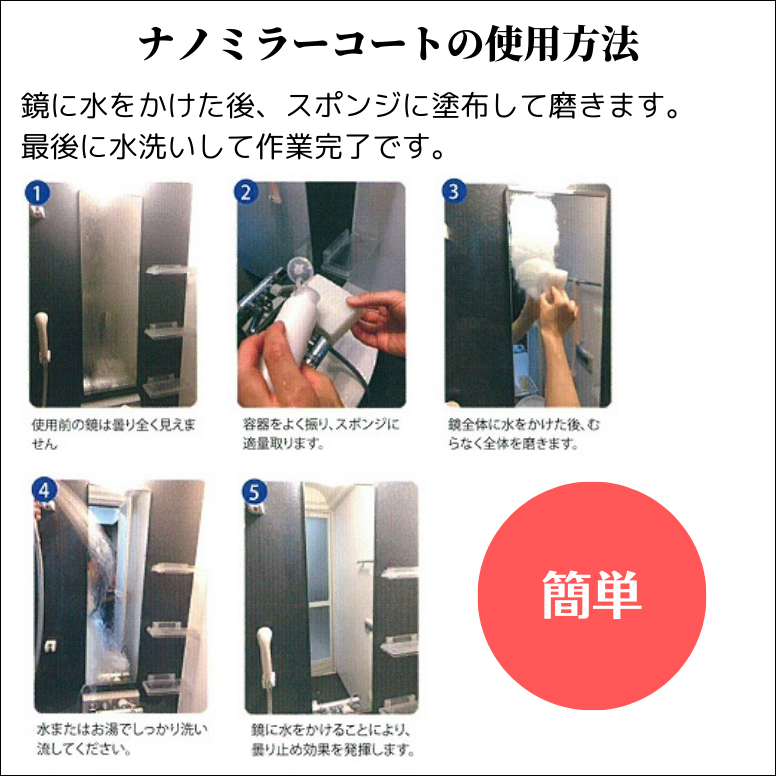 ナノミラーコートの使用方法

鏡に水をかけた後、スポンジに塗布して磨きます。
最後に水洗いして作業完了です。

1
使用前の鏡は曇り全く見えません

2
容器をよく振り、スポンジに適量取ります。

3
鏡全体に水をかけた後、むらなく全体を磨きます。

4
水またはお湯でしっかり洗い流してください。

5
鏡に水をかけることにより、曇り止め効果を発揮します。

簡単