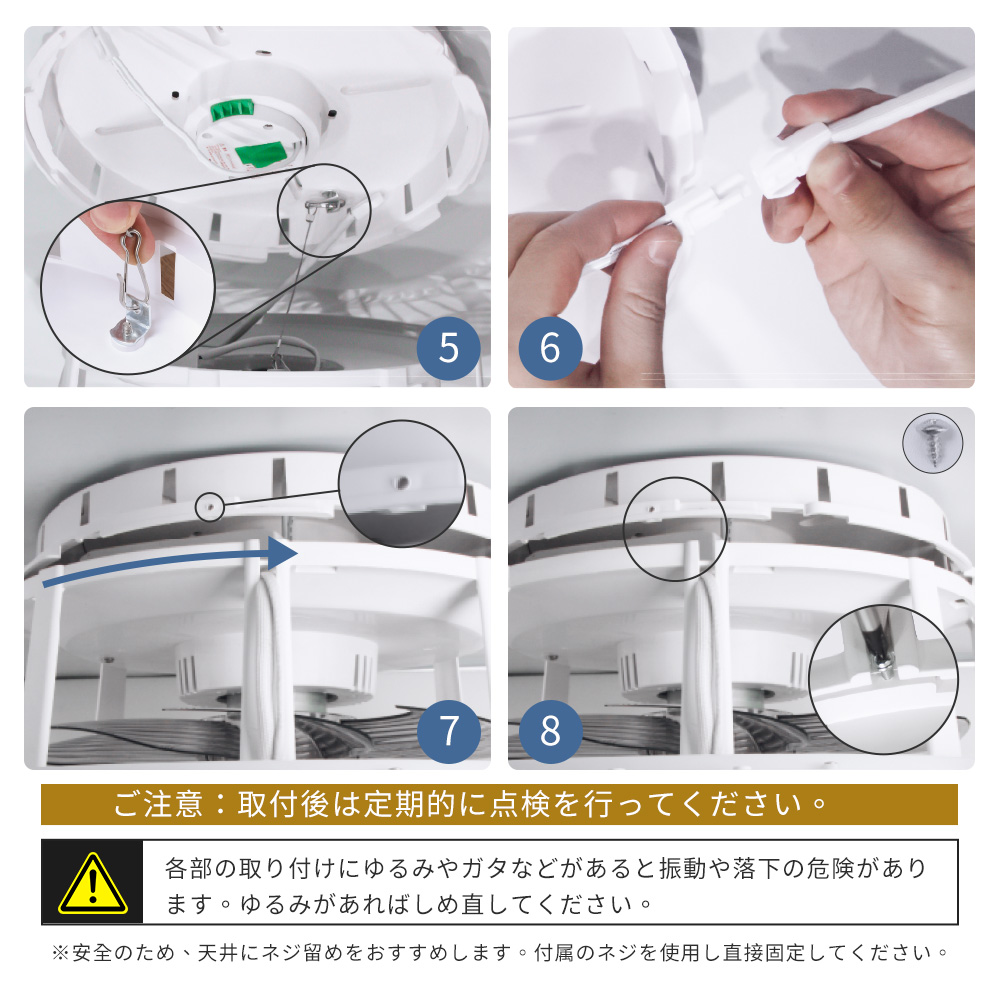 5

6

7

8

ご注意：取付後は定期的に点検を行ってください。

各部の取り付けにゆるみやガタなどがあると振動や落下の危険があります。ゆるみがあればしめ直してください。

※安全のため、天井にネジ留めをおすすめします。付属のネジを使用し直接固定してください。