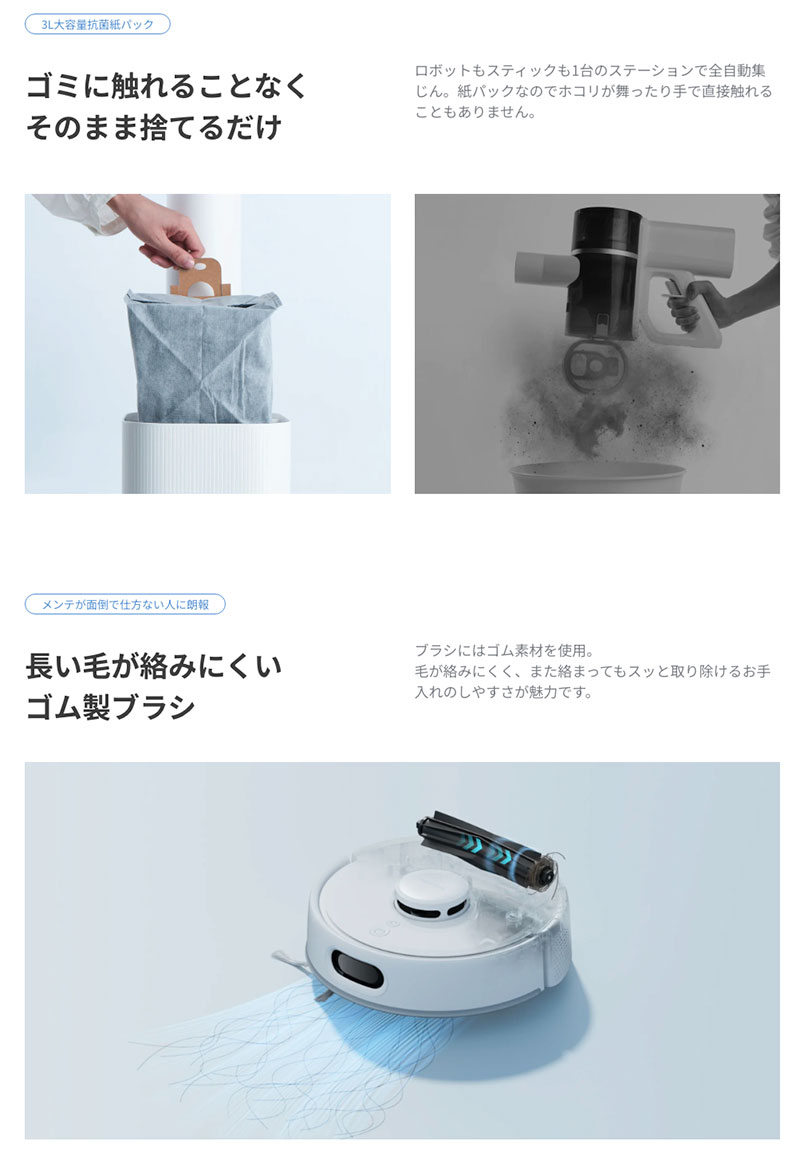 3L大容量抗菌紙パック

ゴミに触れることなく
そのまま捨てるだけ

ロボットもスティックも1台のステーションで全自動集じん。紙パックなのでホコリが舞ったり手で直接触れることもありません。

メンテが面倒で仕方ない人に朗報

長い毛が絡みにくい
ゴム製ブラシ

ブラシにはゴム素材を使用。
毛が絡みにくく、また絡まってもスッと取り除けるお手入れのしやすさが魅力です。