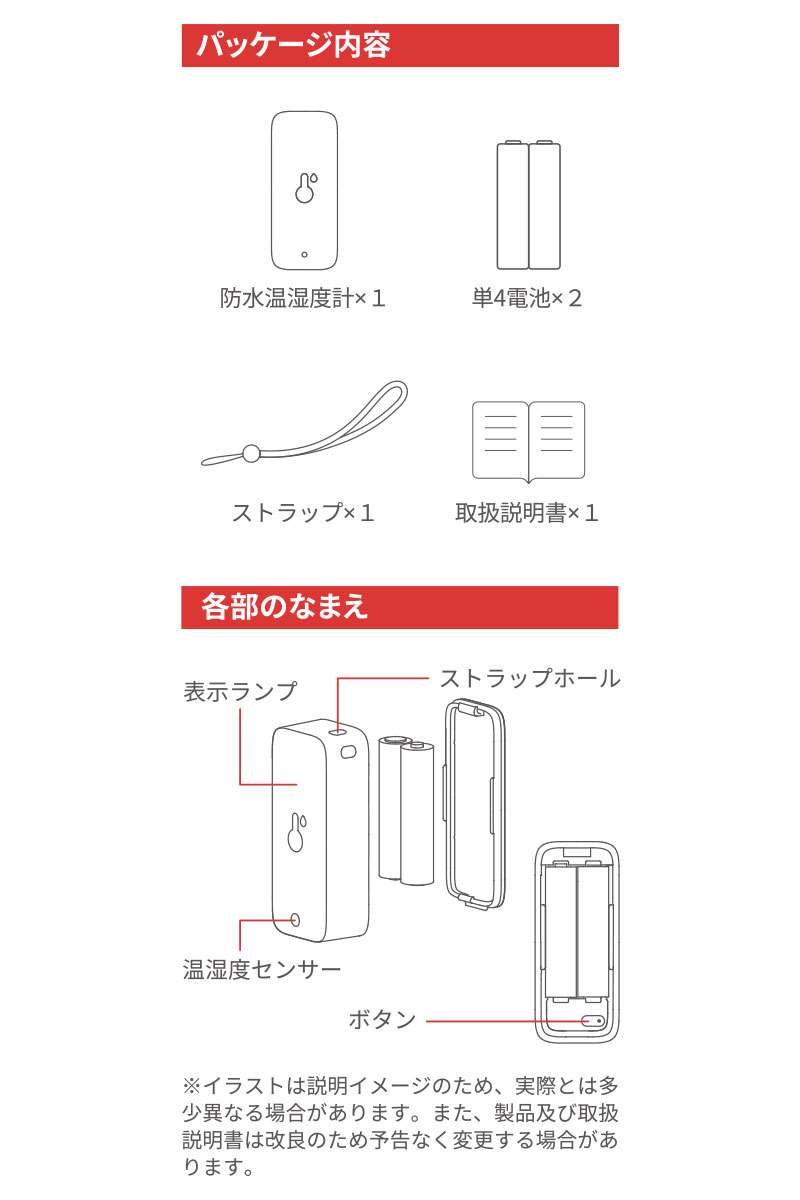 パッケージ内容

防水温湿度計×１

単4電池×２

ストラップ×１

取扱説明書×１

各部のなまえ

表示ランプ

ストラップホール

温湿度センサー

ボタン

※イラストは説明イメージのため、実際とは多少異なる場合があります。また、製品及び取扱説明書は改良のため予告なく変更する場合があります。