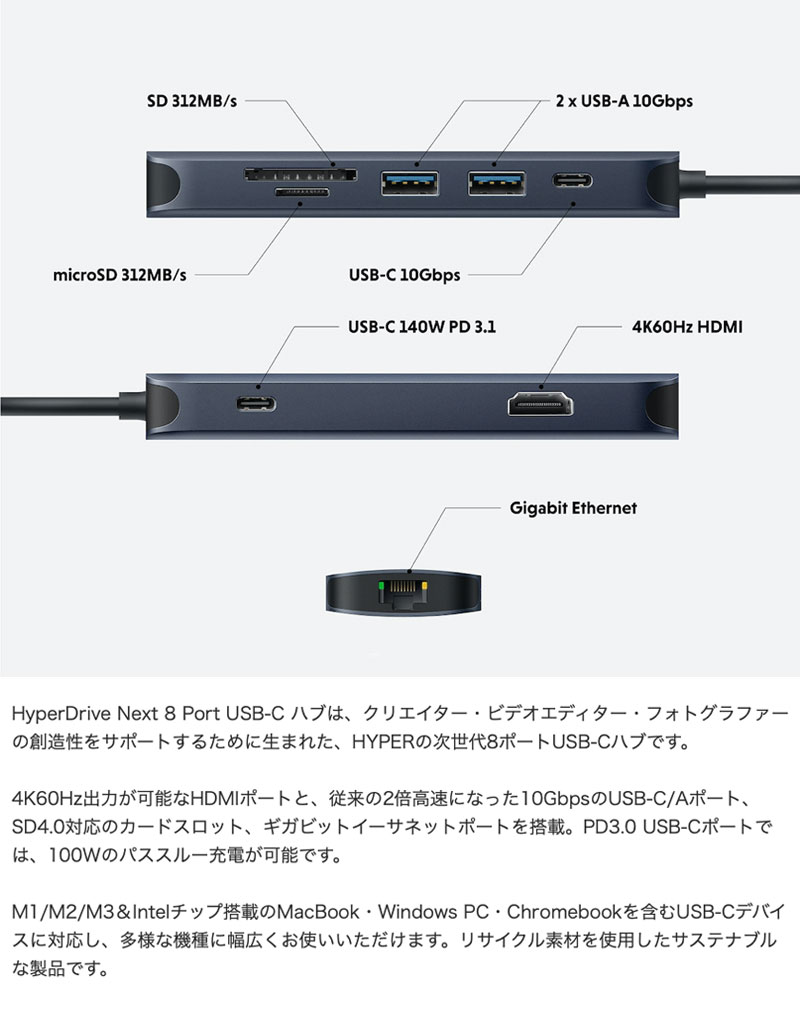 SD 312MB/s

2 x USB-A 10Gbps

microSD 312MB/s

USB-C 10Gbps

USB-C 140W PD 3.1

4K60Hz HDMI

Gigabit Ethernet

HyperDrive Next 8 Port USB-C ハブは、クリエイター・ビデオエディター・フォトグラファーの創造性をサポートするために生まれた、HYPERの次世代8ポートUSB-Cハブです。

4K60Hz出力が可能なHDMIポートと、従来の2倍高速になった10GbpsのUSB-C/Aポート、SD4.0対応のカードスロット、ギガビットイーサネットポートを搭載。PD3.0 USB-Cポートでは、100Wのパススルー充電が可能です。

M1/M2/M3＆Intelチップ搭載のMacBook・Windows PC・Chromebookを含むUSB-Cデバイスに対応し、多様な機種に幅広くお使いいただけます。リサイクル素材を使用したサステナブルな製品です。