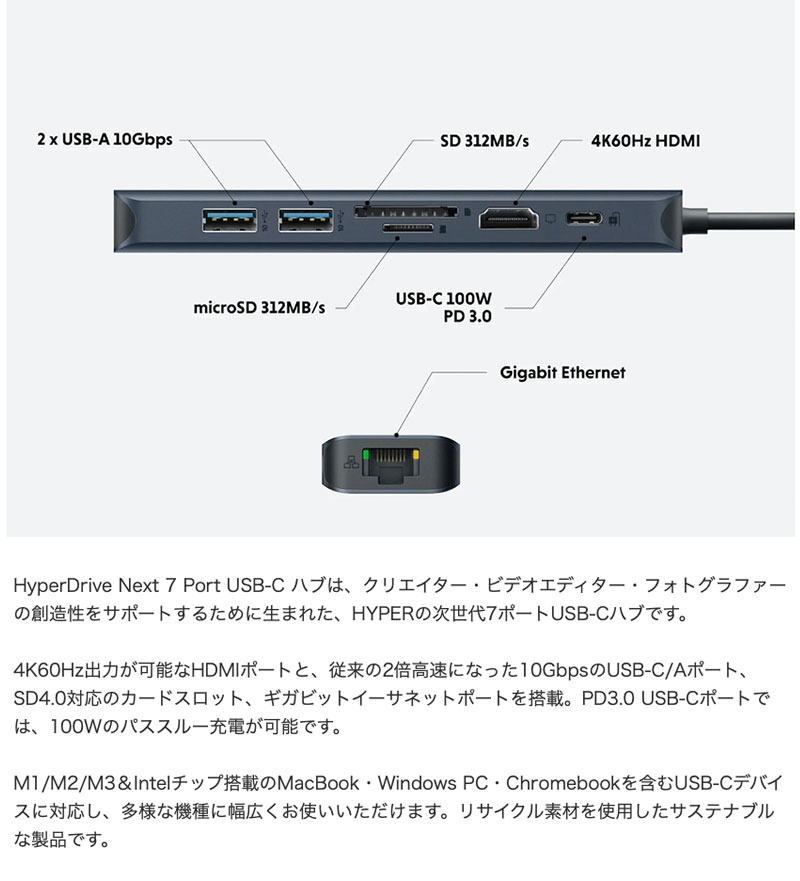 2 x USB-A 10Gbps

SD 312MB/s

4K60Hz HDMI

microSD 312MB/s

USB-C 100W PD 3.0

Gigabit Ethernet

HyperDrive Next 7 Port USB-C ハブは、クリエイター・ビデオエディター・フォトグラファーの創造性をサポートするために生まれた、HYPERの次世代7ポートUSB-Cハブです。

4K60Hz出力が可能なHDMIポートと、従来の2倍高速になった10GbpsのUSB-C/Aポート、SD4.0対応のカードスロット、ギガビットイーサネットポートを搭載。PD3.0 USB-Cポートでは、100Wのパススルー充電が可能です。

M1/M2/M3＆Intelチップ搭載のMacBook・Windows PC・Chromebookを含むUSB-Cデバイスに対応し、多様な機種に幅広くお使いいただけます。リサイクル素材を使用したサステナブルな製品です。